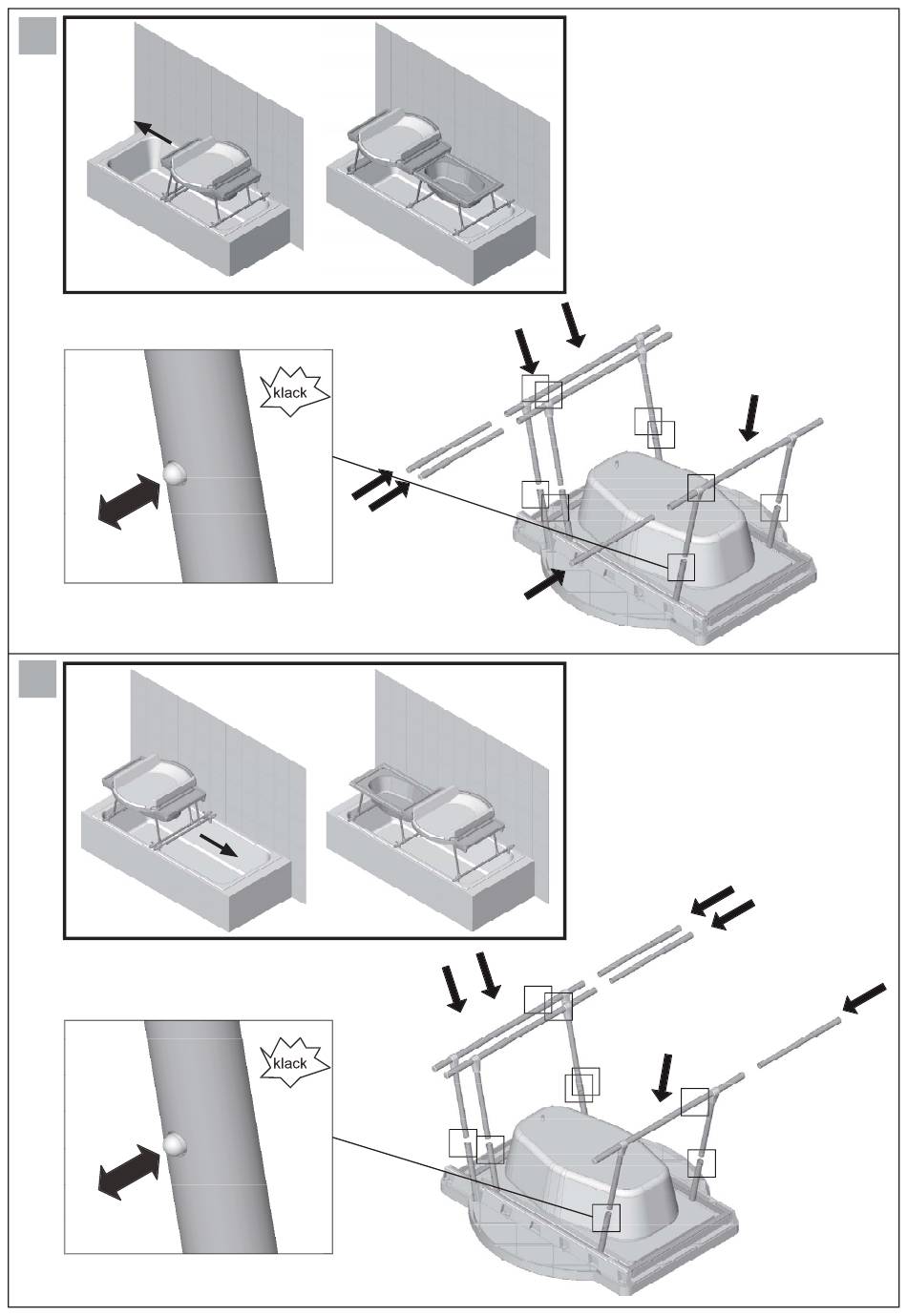 klack

klack