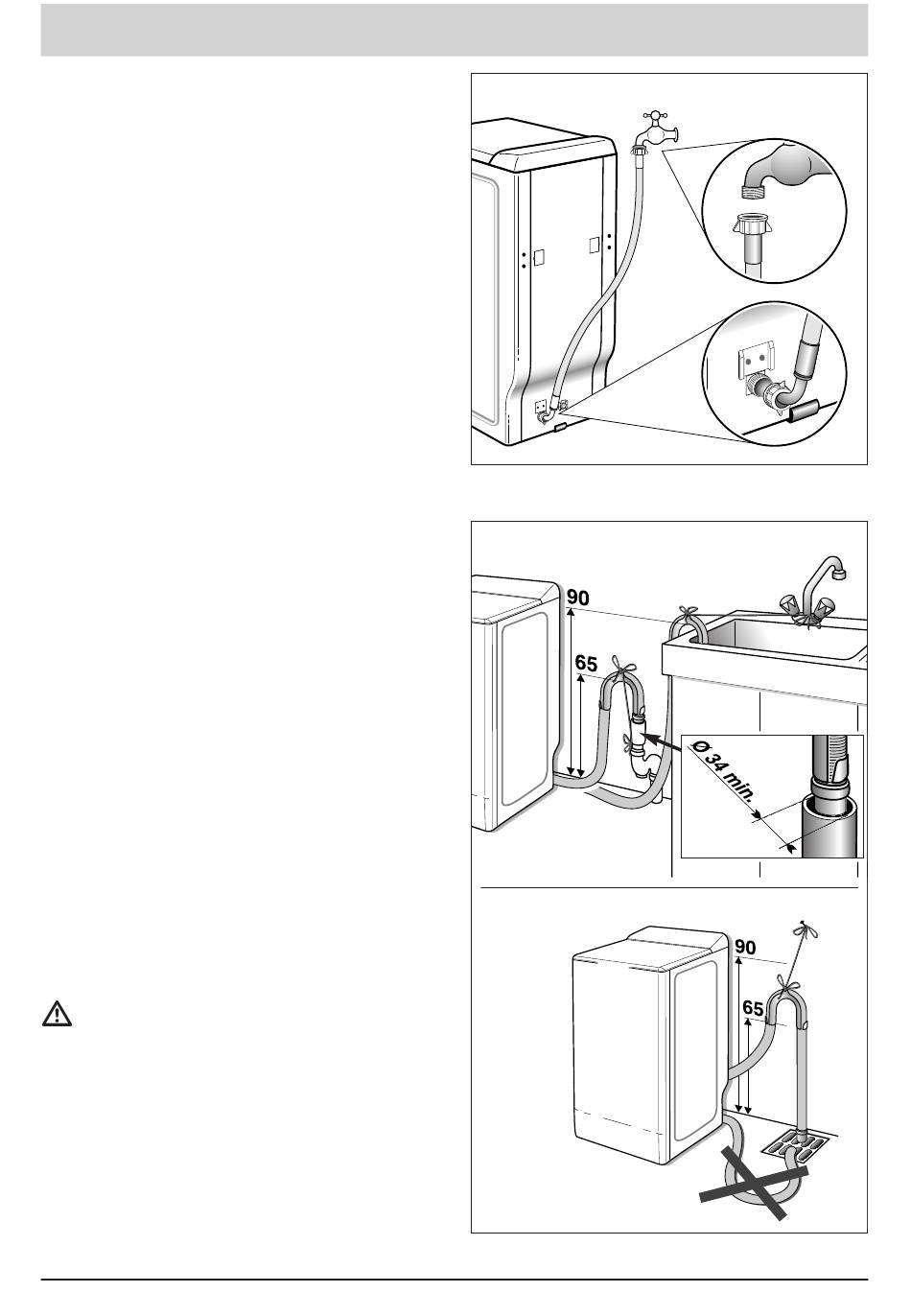 90

65

Ø 34 min.

90

65