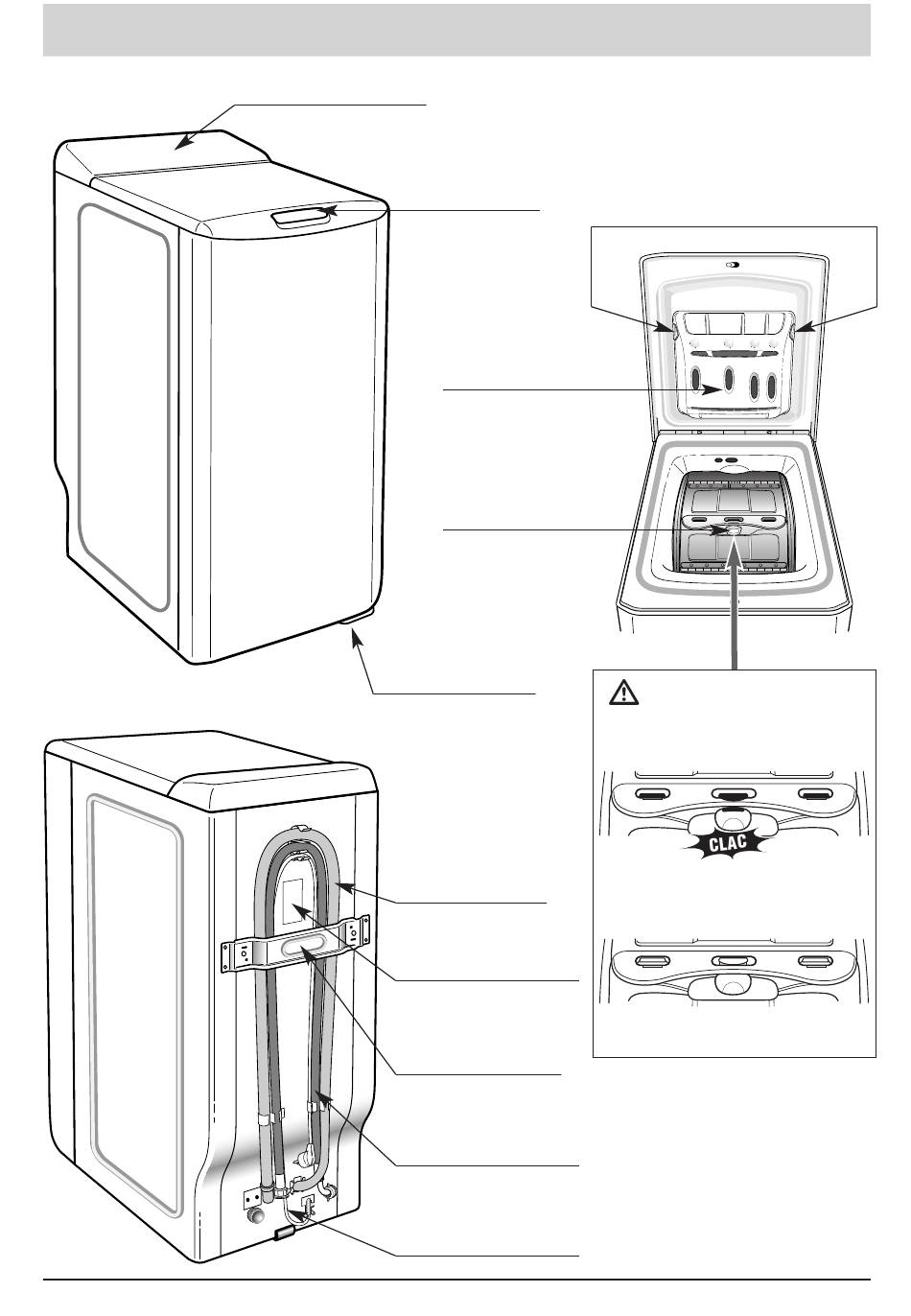 CLAC