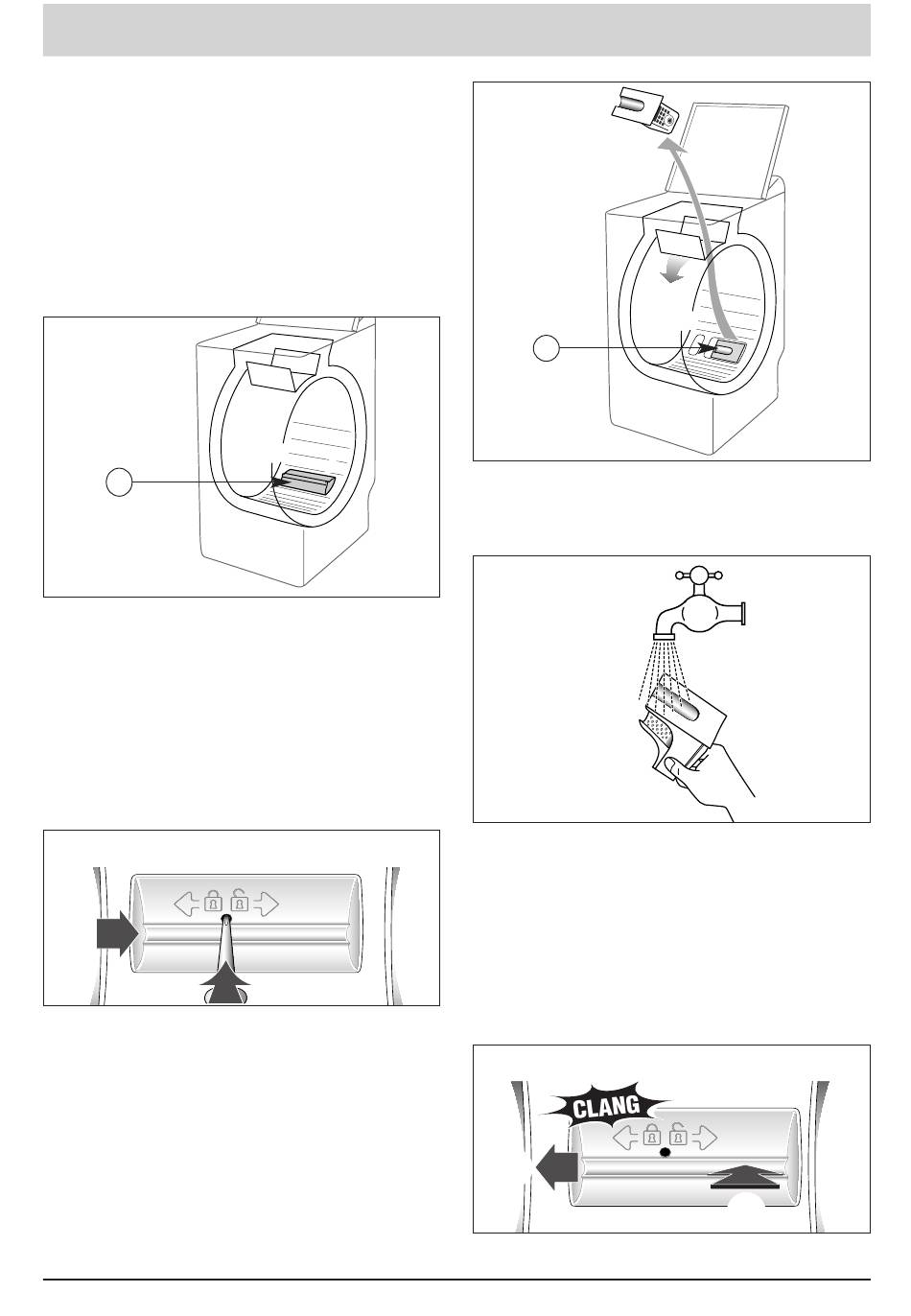 CLANG