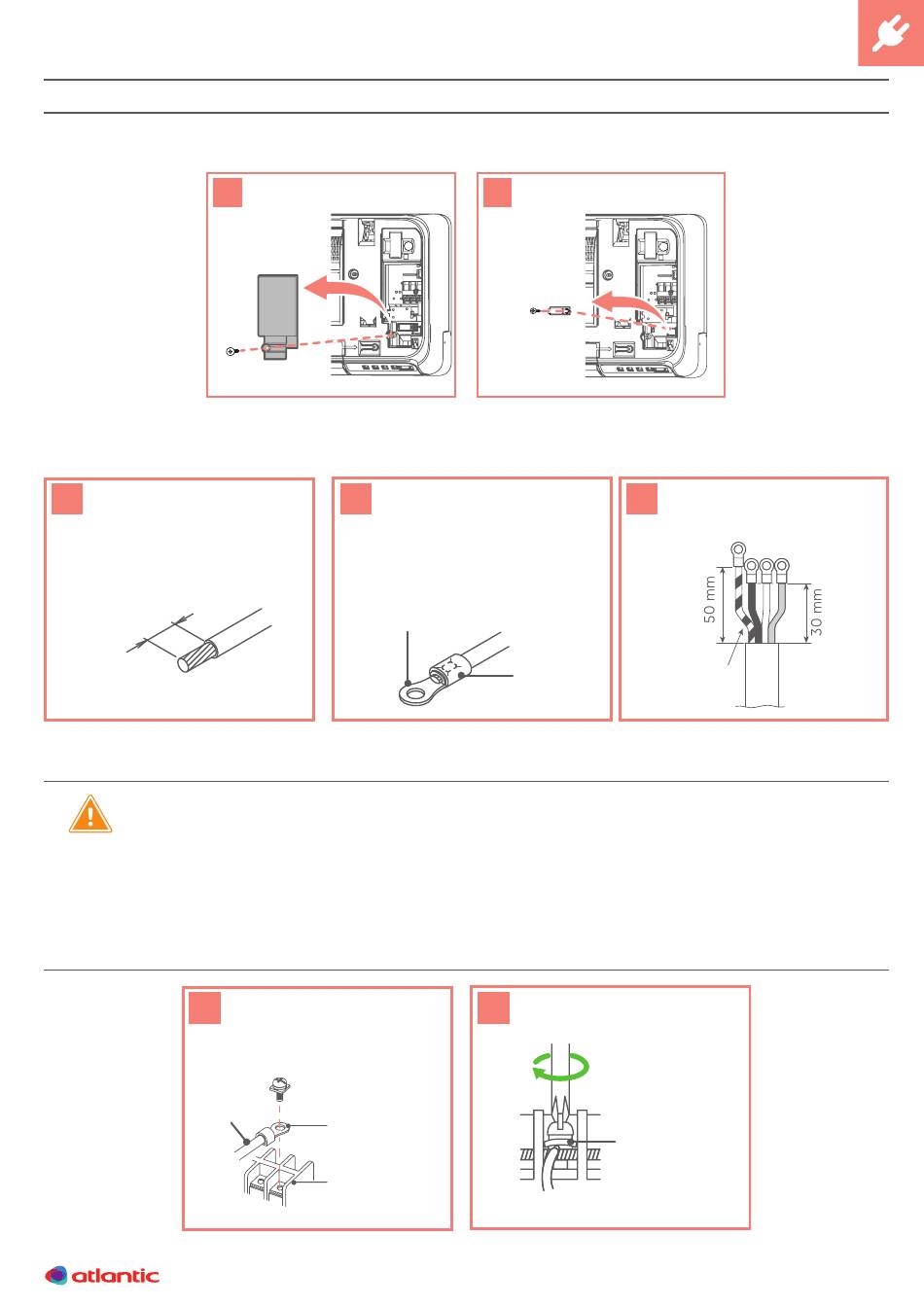 50 mm

30 mm

atlantic