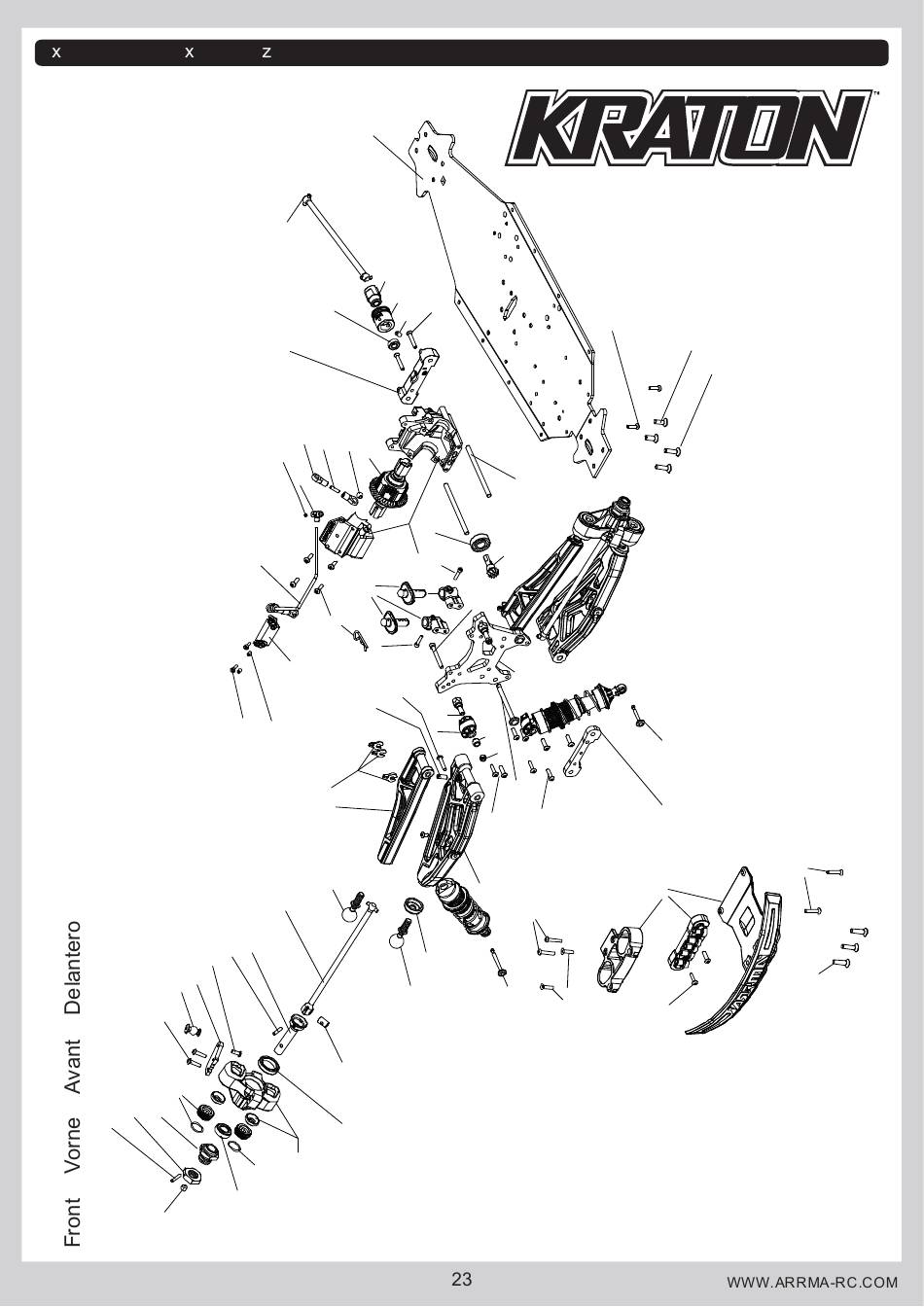 x x z

KRATON™

Front Vorne Avant Delantero

23

WWW.ARRMA-RC.COM