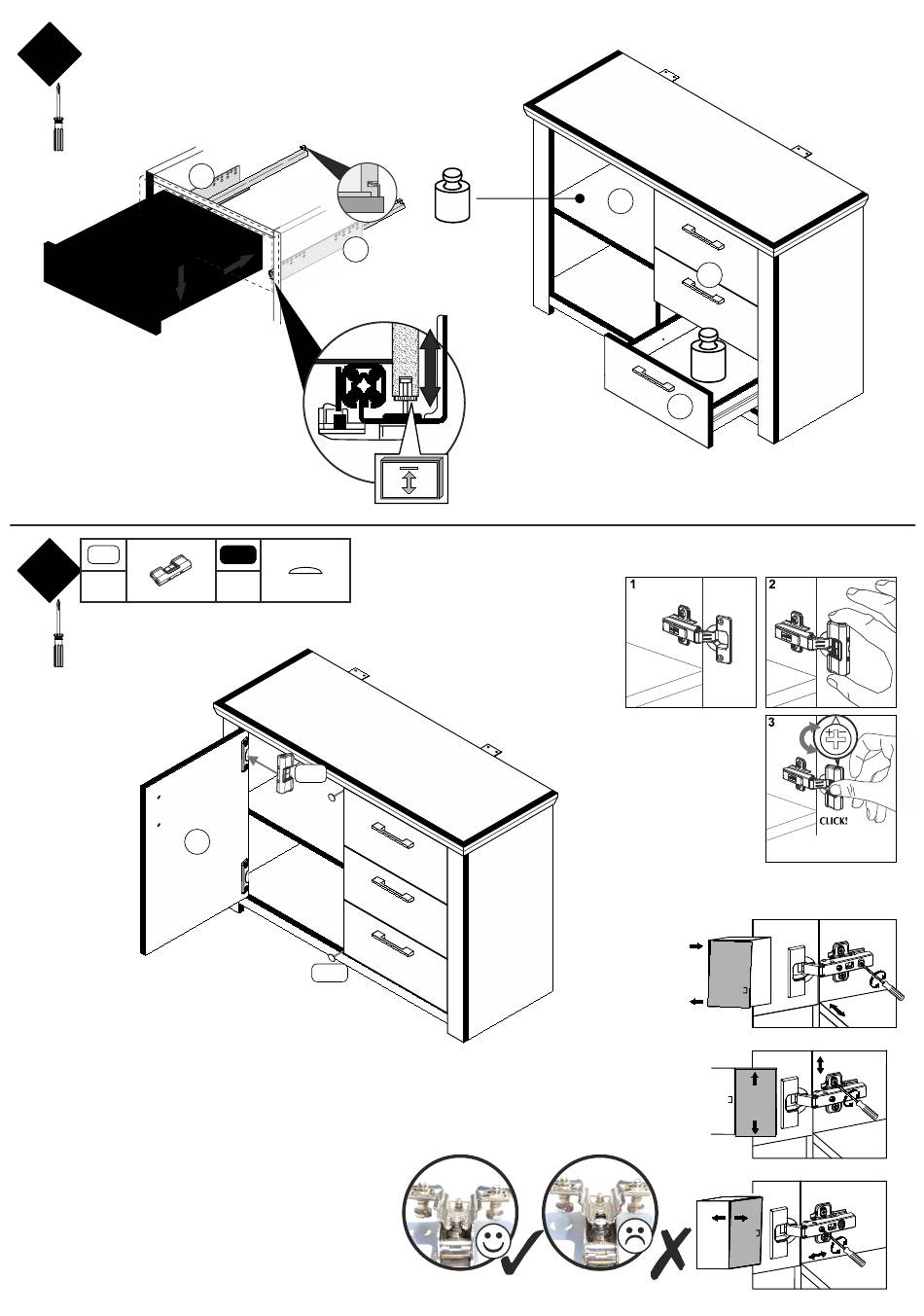 1

2

3

CLICK!