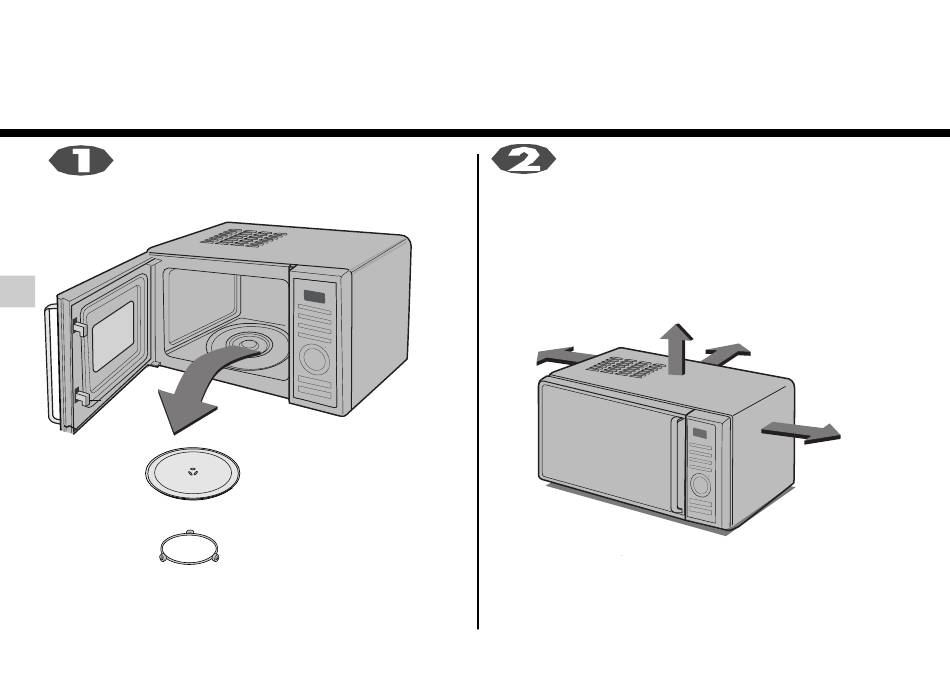 1

2