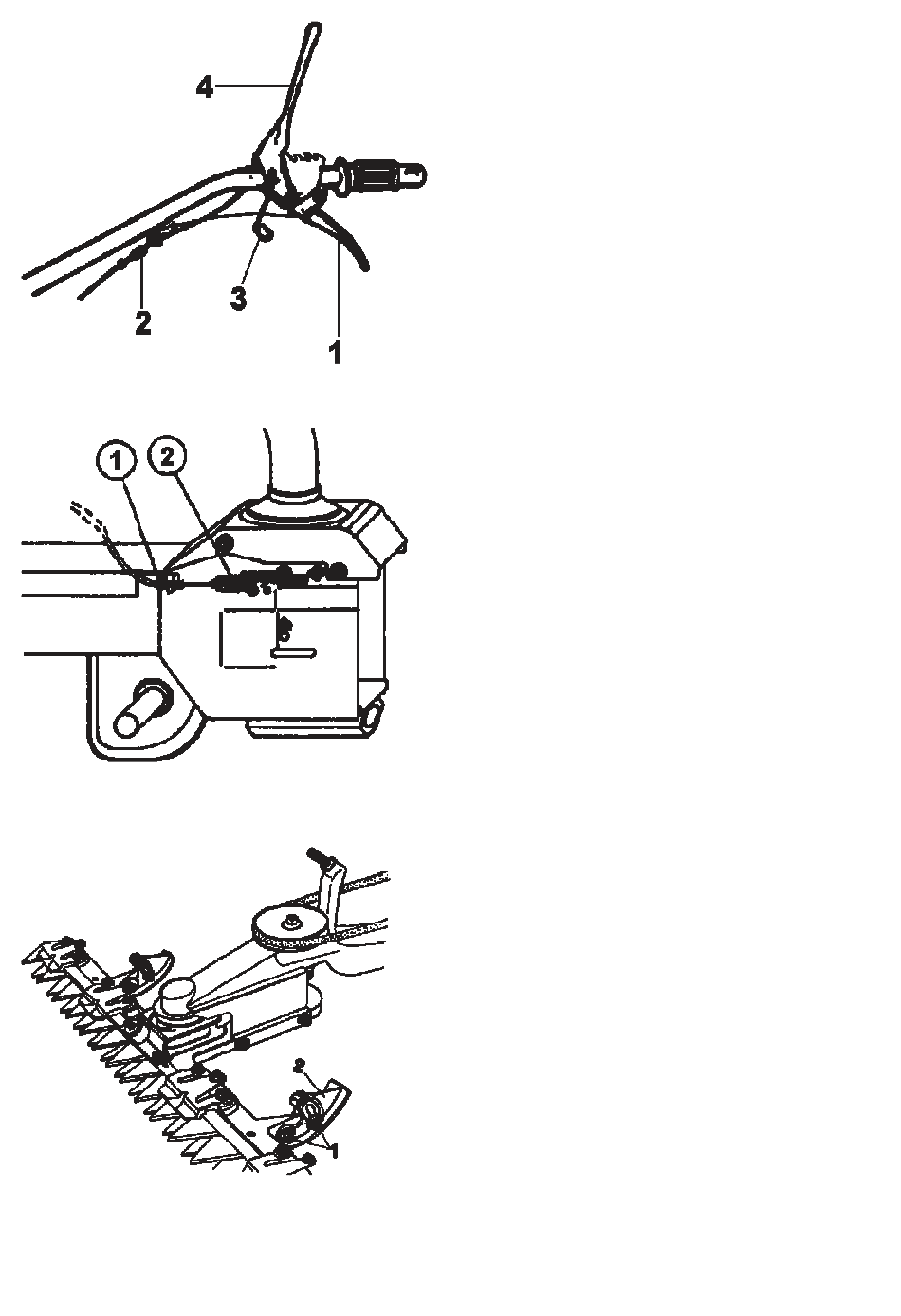 4
3
2
1
1
2
2
1