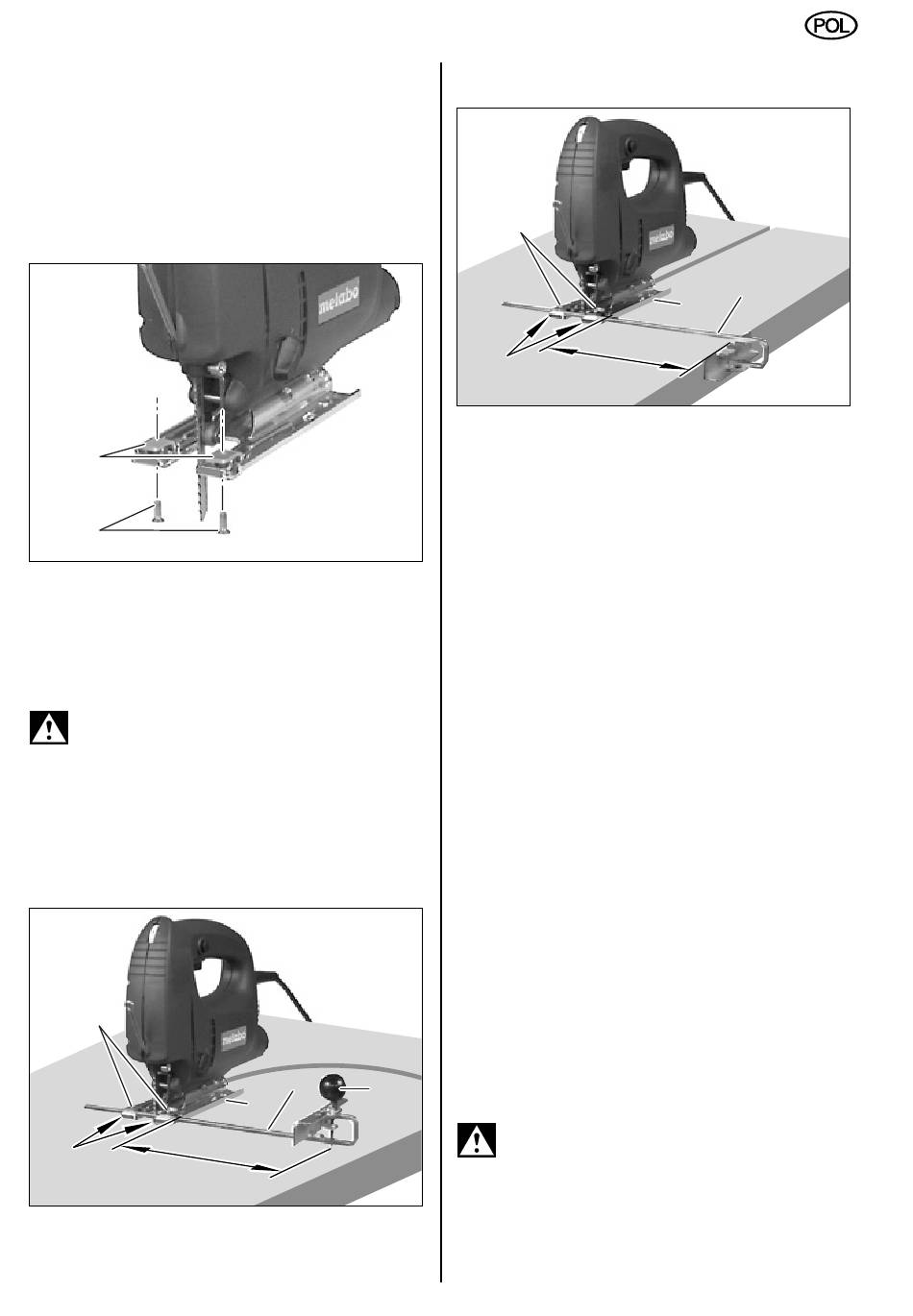 POL

metabo

metabo

metabo