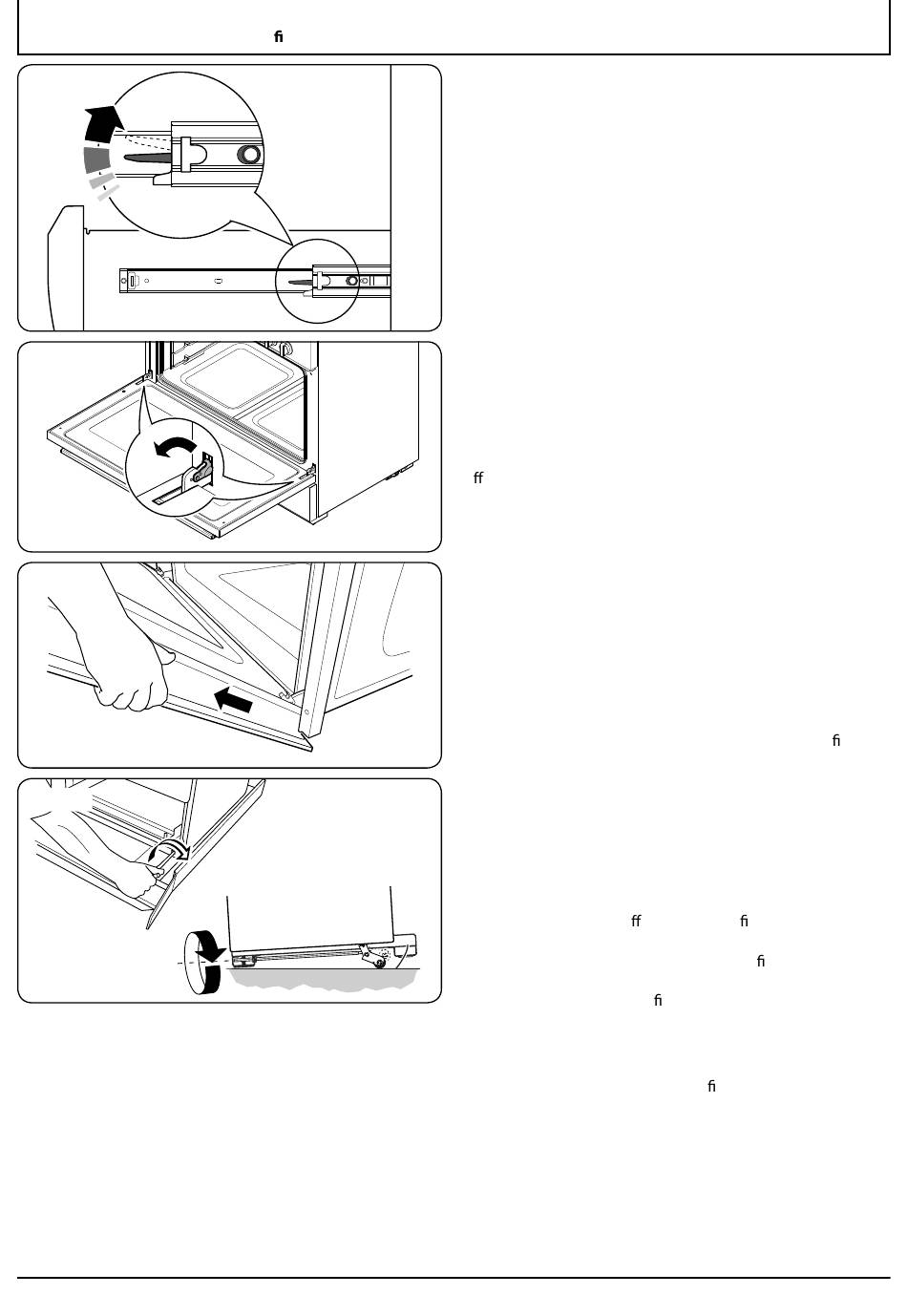 fi

ff

fi

ff fi

fi

fi

fi