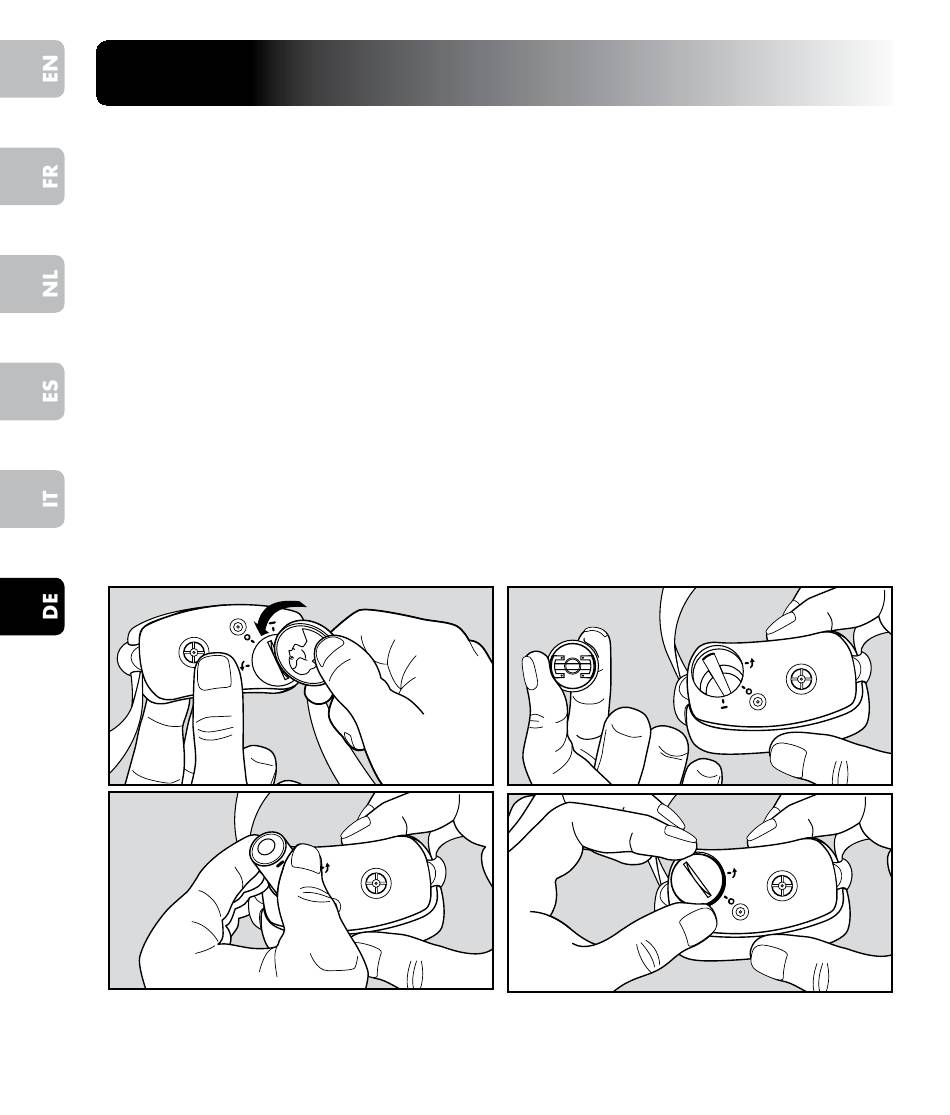 EN

FR

NL

ES

IT

DE