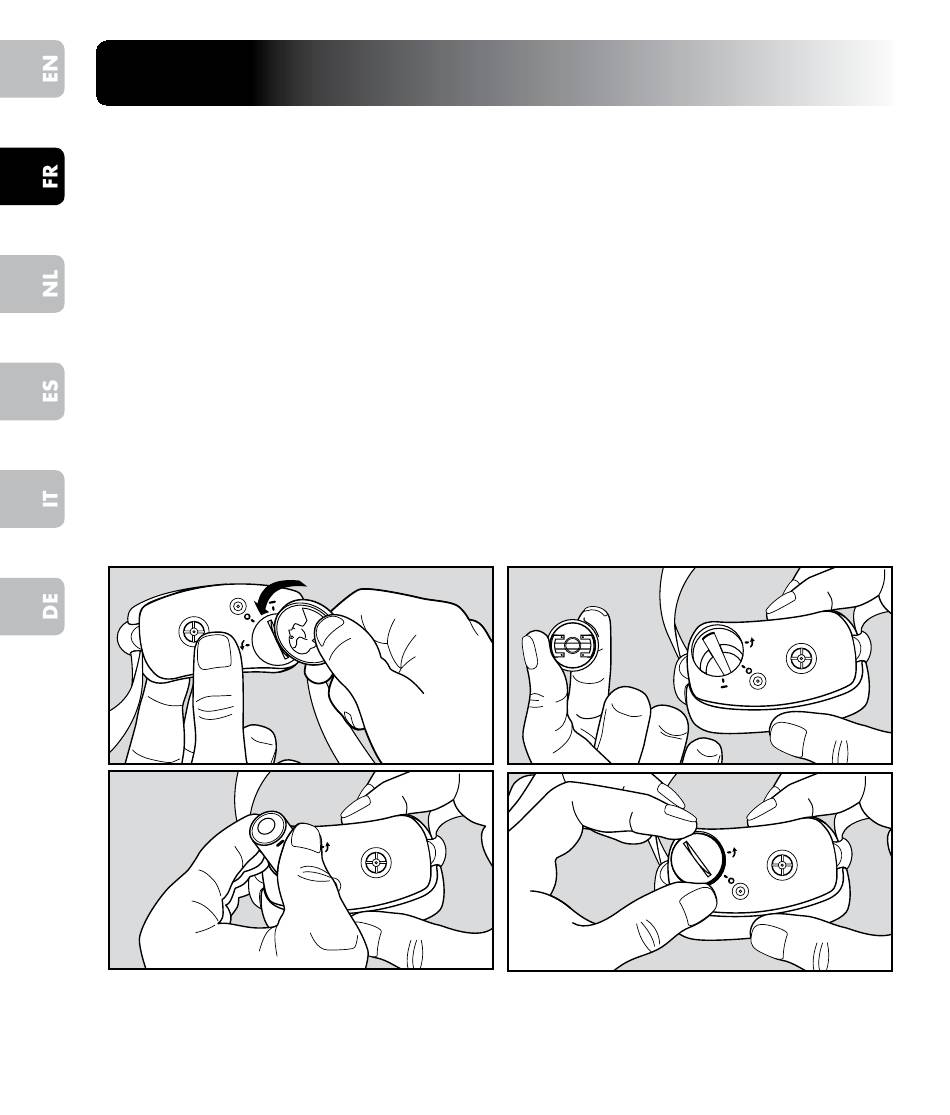 EN

FR

NL

ES

IT

DE