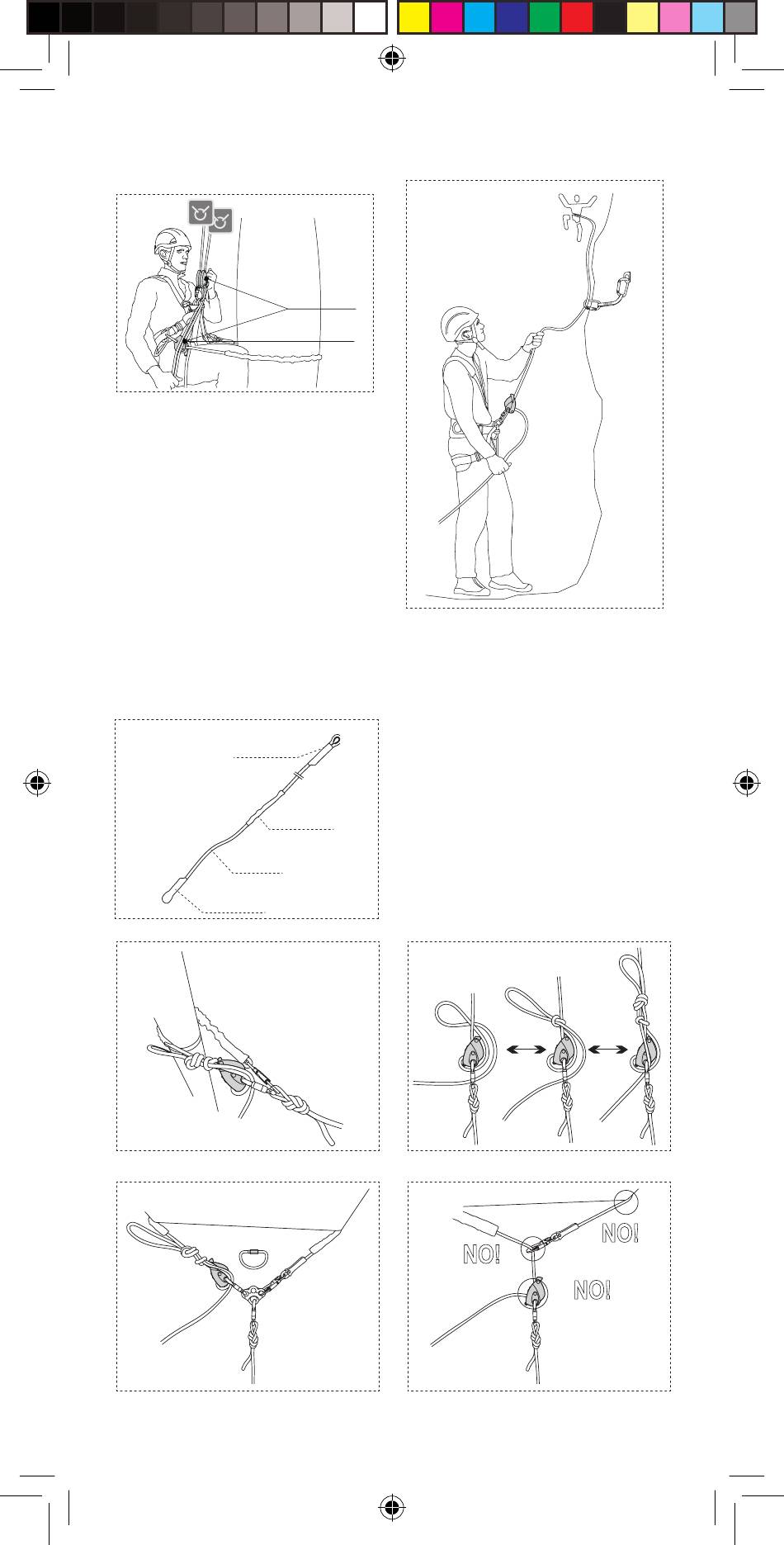 NO!

NO!

NO!