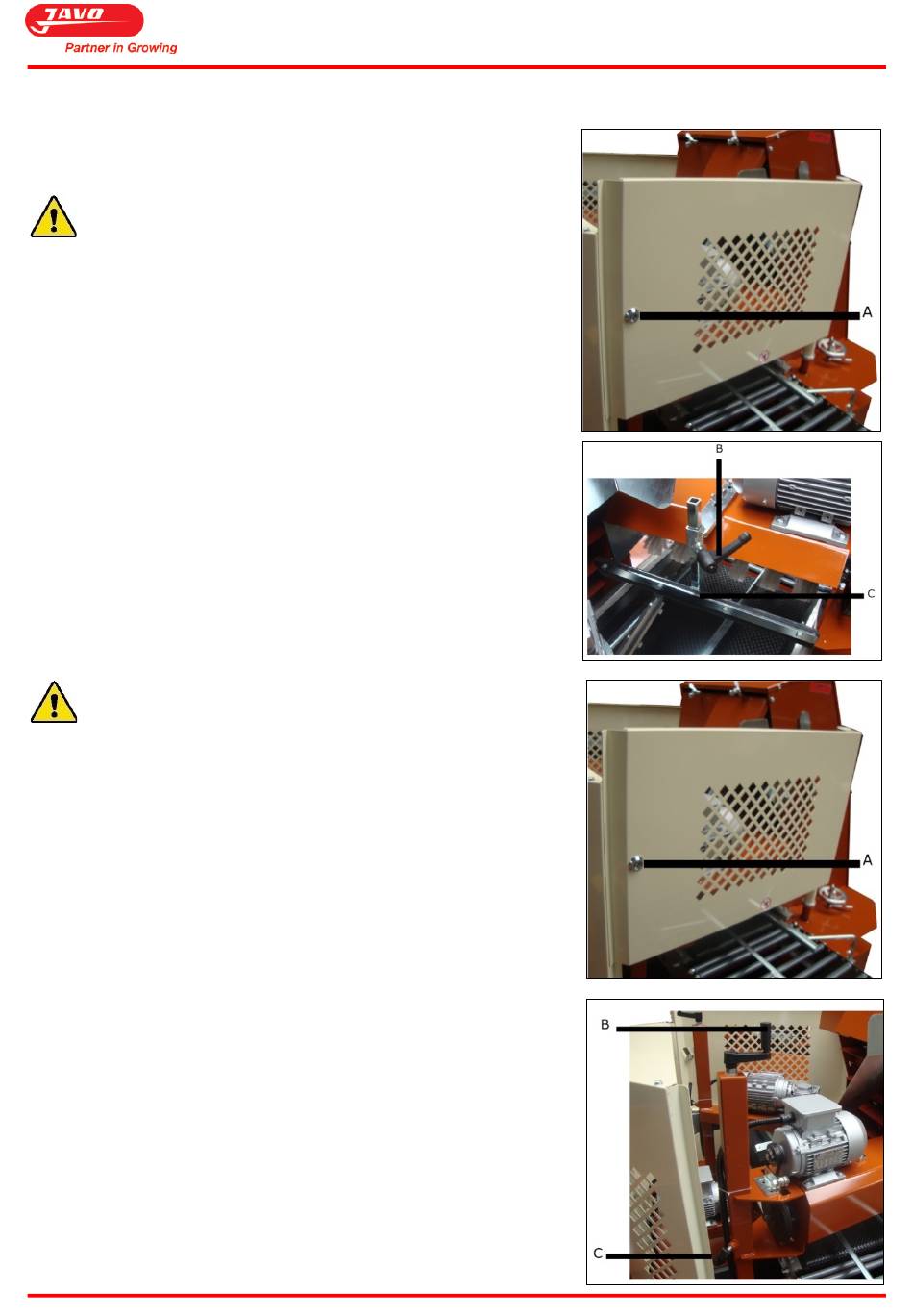 JAVO
Partner in Growing

A

B

C

A

B

C