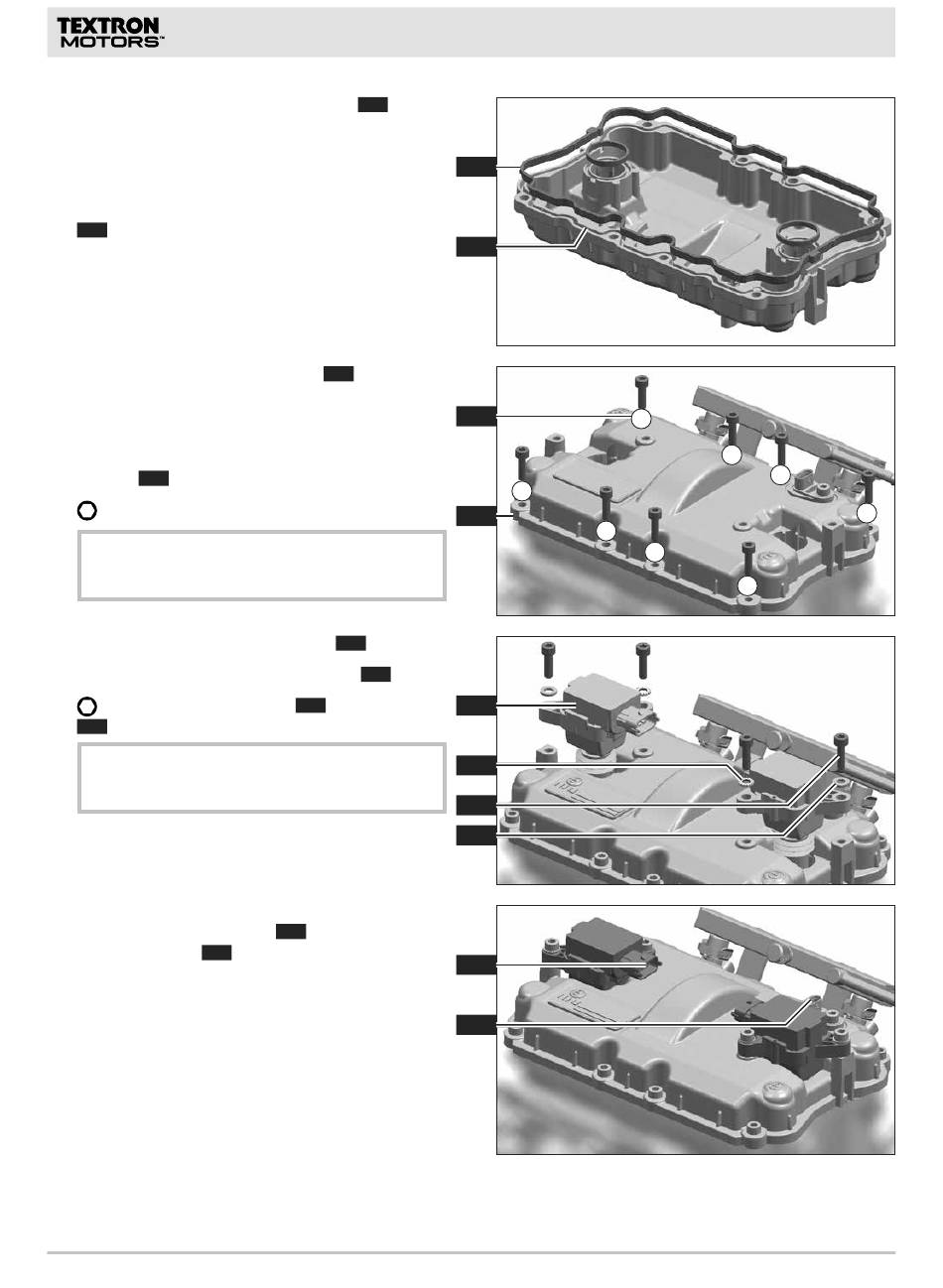 TEXTRON
MOTORS™