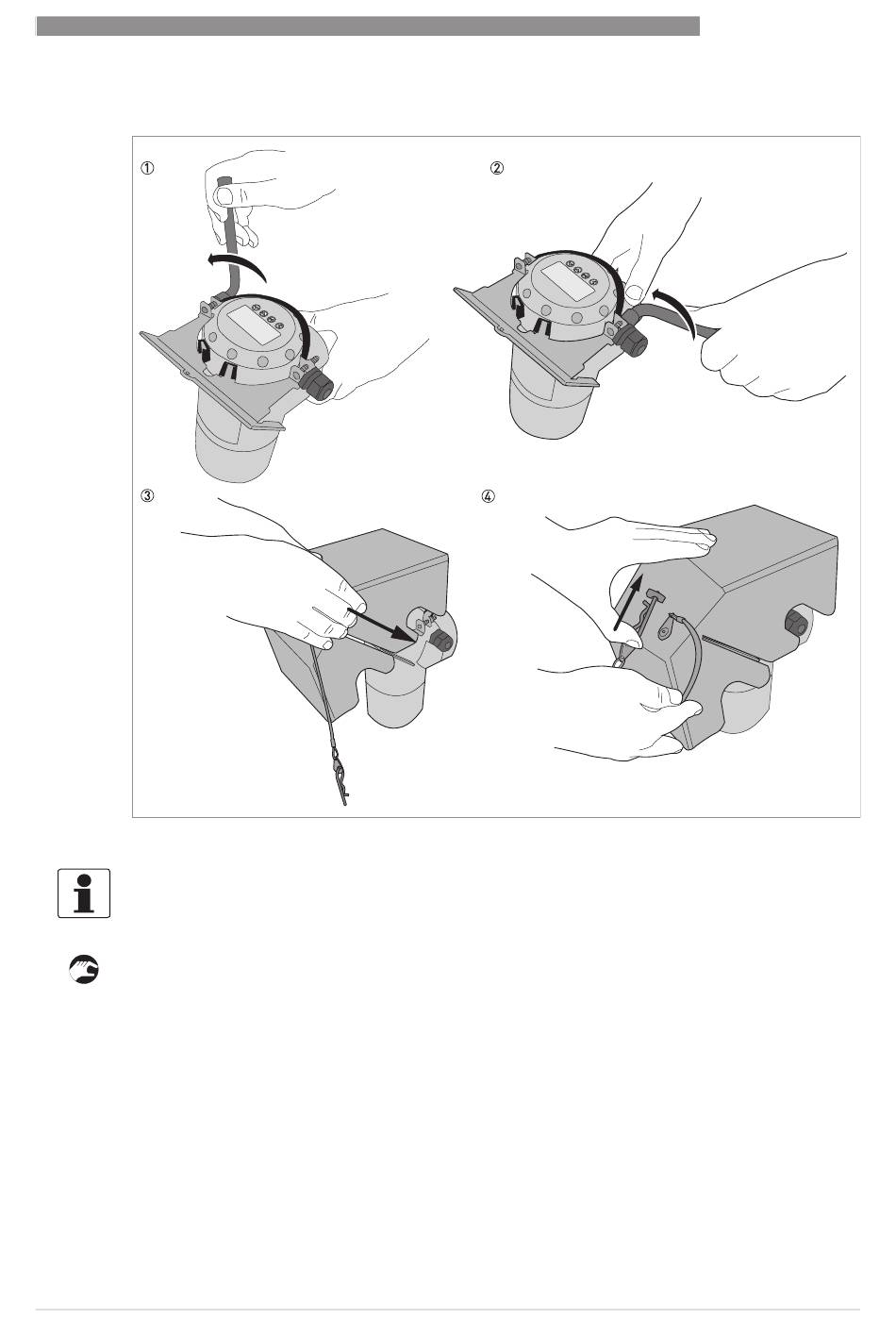 ①

②

③

④