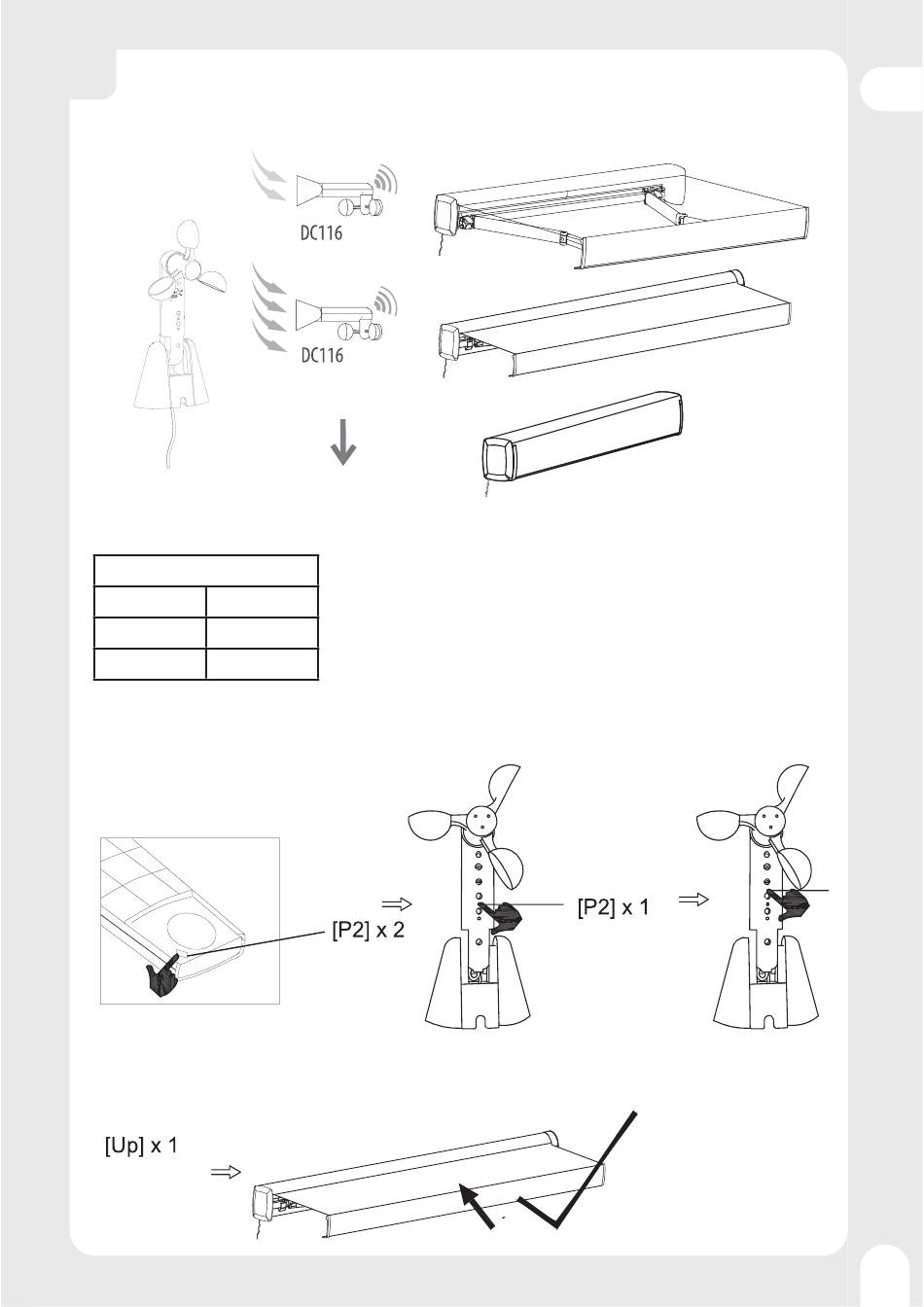 DC116

DC116

[P2] x 2

[P2] x 1

[Up] x 1