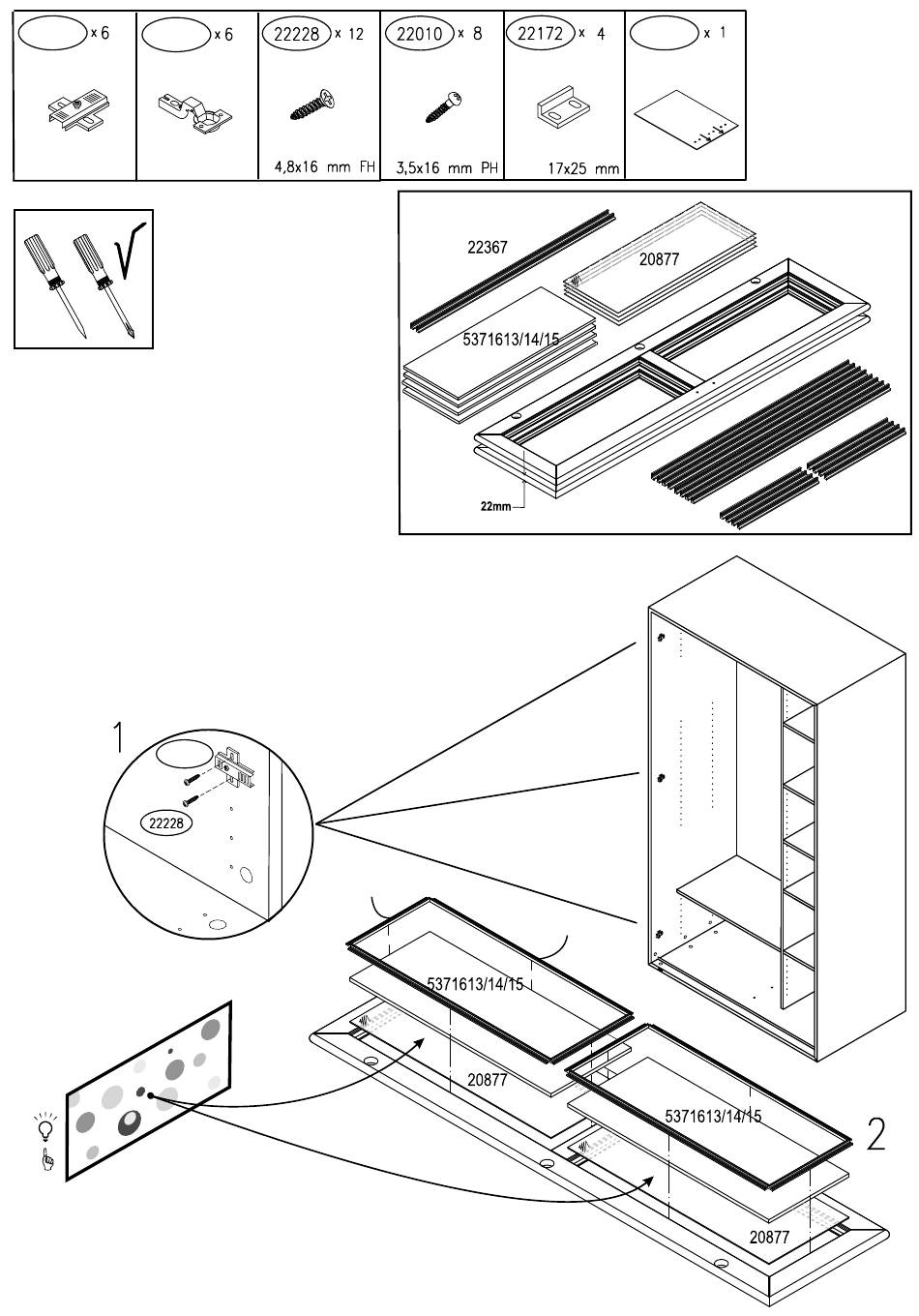 x 6

x 6

22228 x 12

4,8x16 mm FH

22010 x 8

3,5x16 mm PH

22172 x 4

17x25 mm

x 1

22367

20877

5371613/14/15

22mm

1

22228

5371613/14/15

20877

5371613/14/15

2

20877