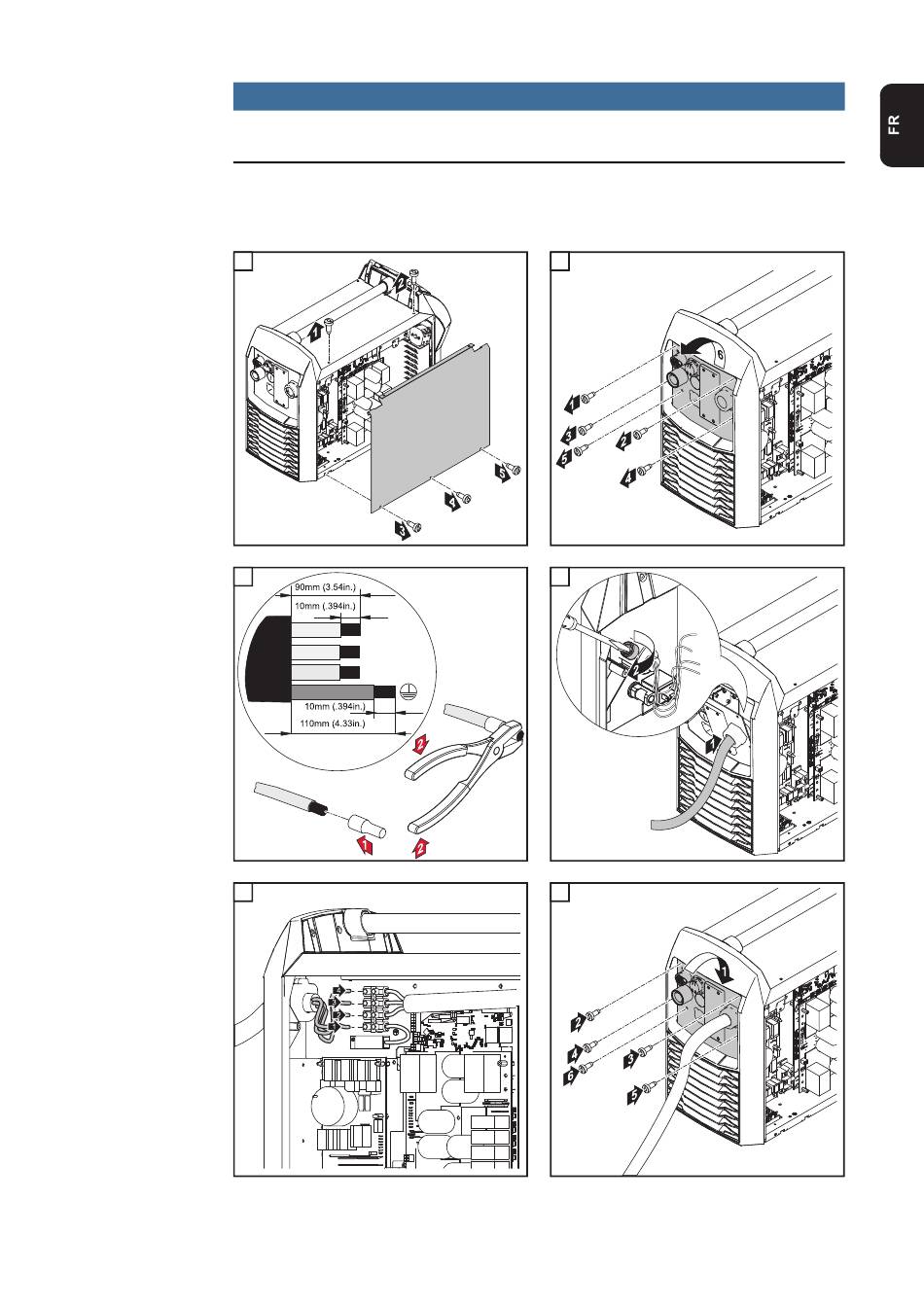 FR

1 2 3 4 5

1 2 3 4 5

90mm (3.54in.)
10mm (.394in.)
10mm (.394in.)
110mm (4.33in.)
1 2 2

1 2

1 2 3 4

1 2 3 4 5 6