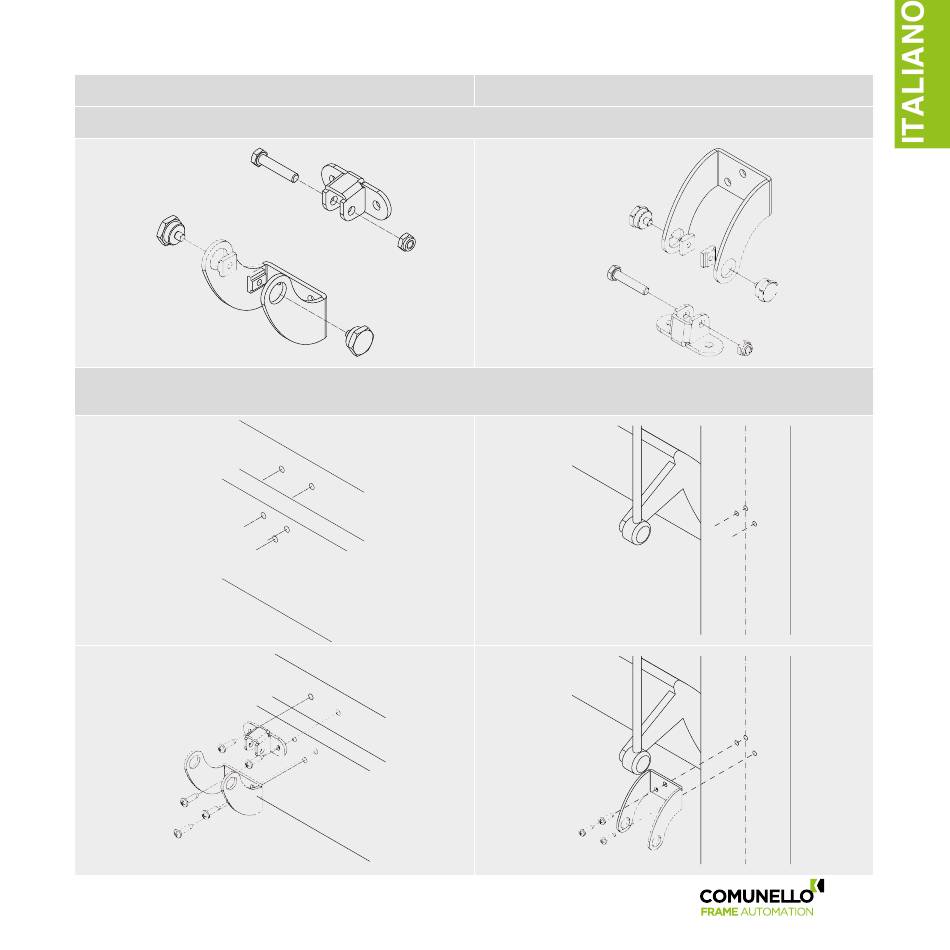 ITALIANO

COMUNELLO
FRAME AUTOMATION