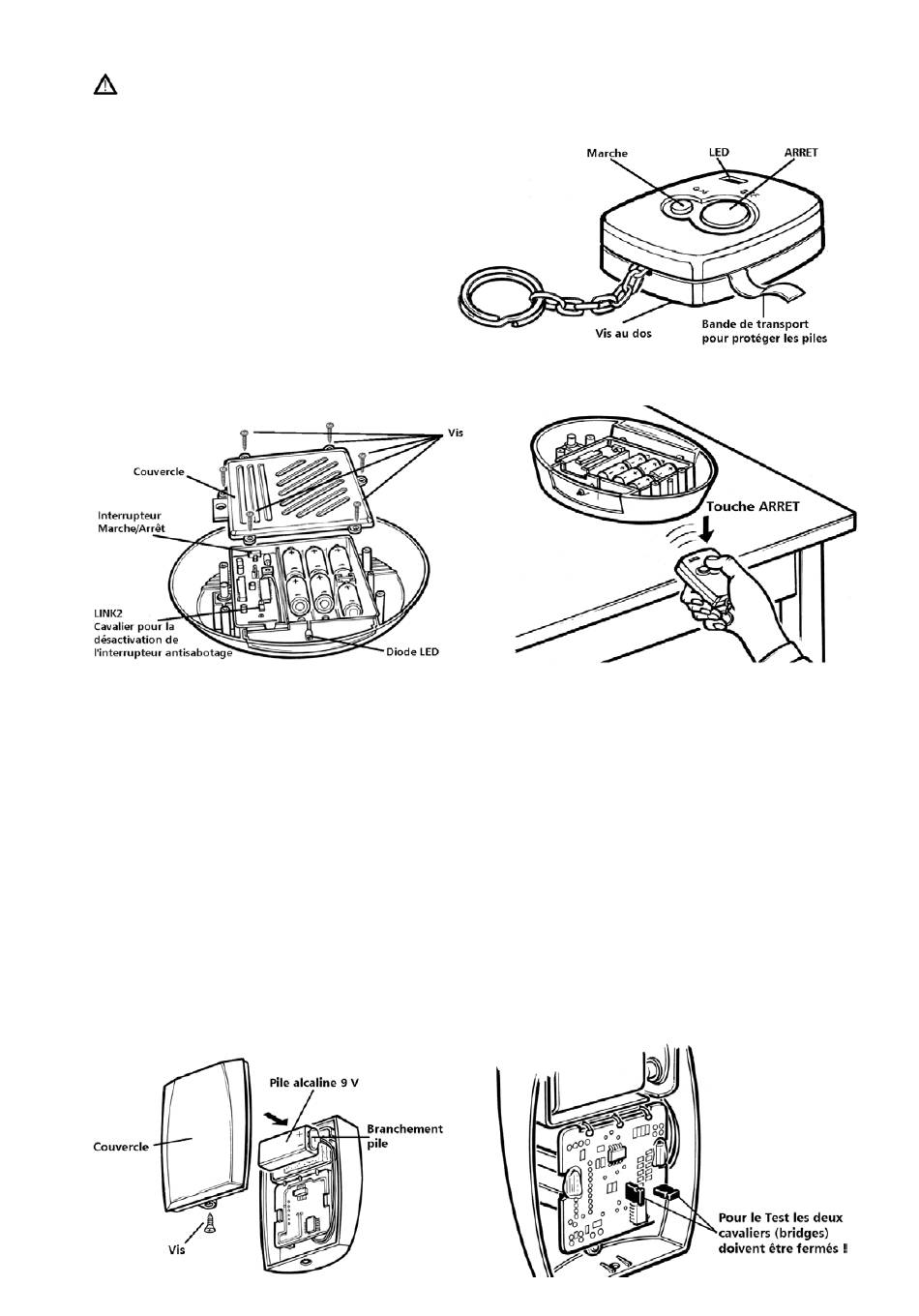 Marche
LED
ARRET
Vis au dos
Bande de transport pour protéger les piles

Vis
Couvercle
Interrupteur Marche/Arrêt
LINK2
Cavalier pour la désactivation de l'interrupteur antisabotage
Diode LED

Touche ARRET

Pile alcaline 9 V
Couvercle
Branchement pile
Vis

Pour le Test les deux cavaliers (bridges) doivent être fermés !