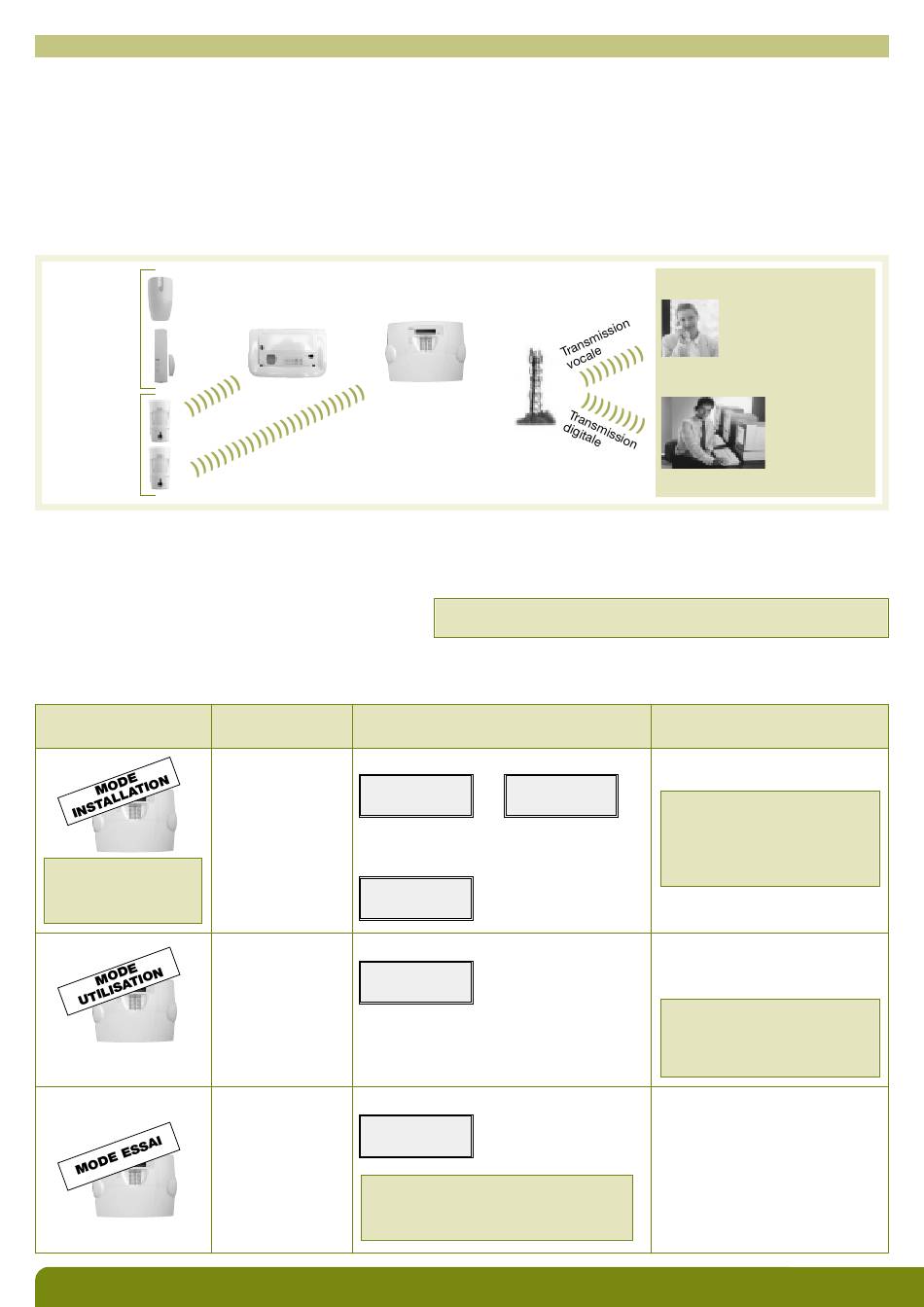 Transmission vocale

Transmission digitale

MODE INSTALLATION

MODE UTILISATION

MODE ESSAI