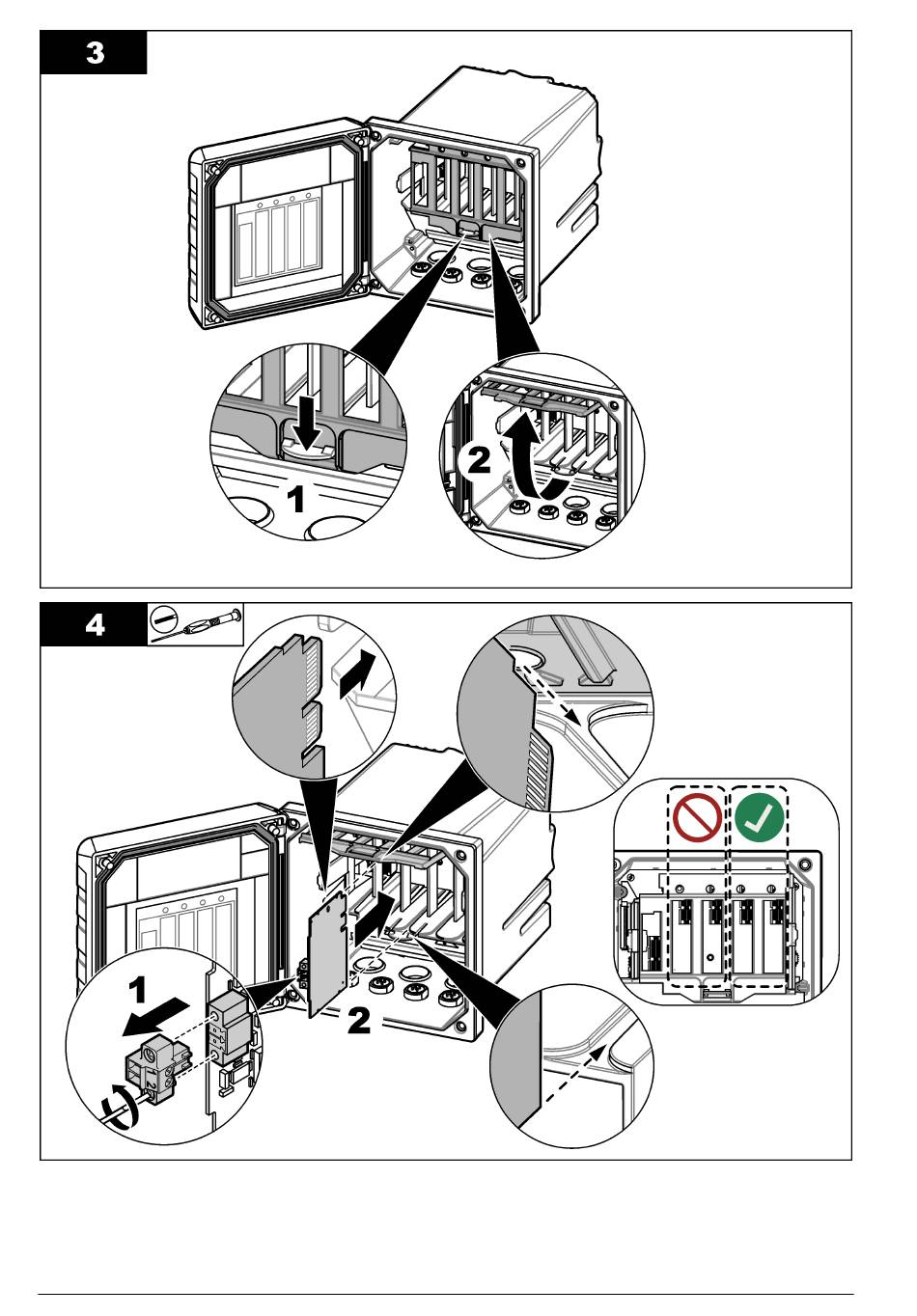 3

1

2

4

1

2