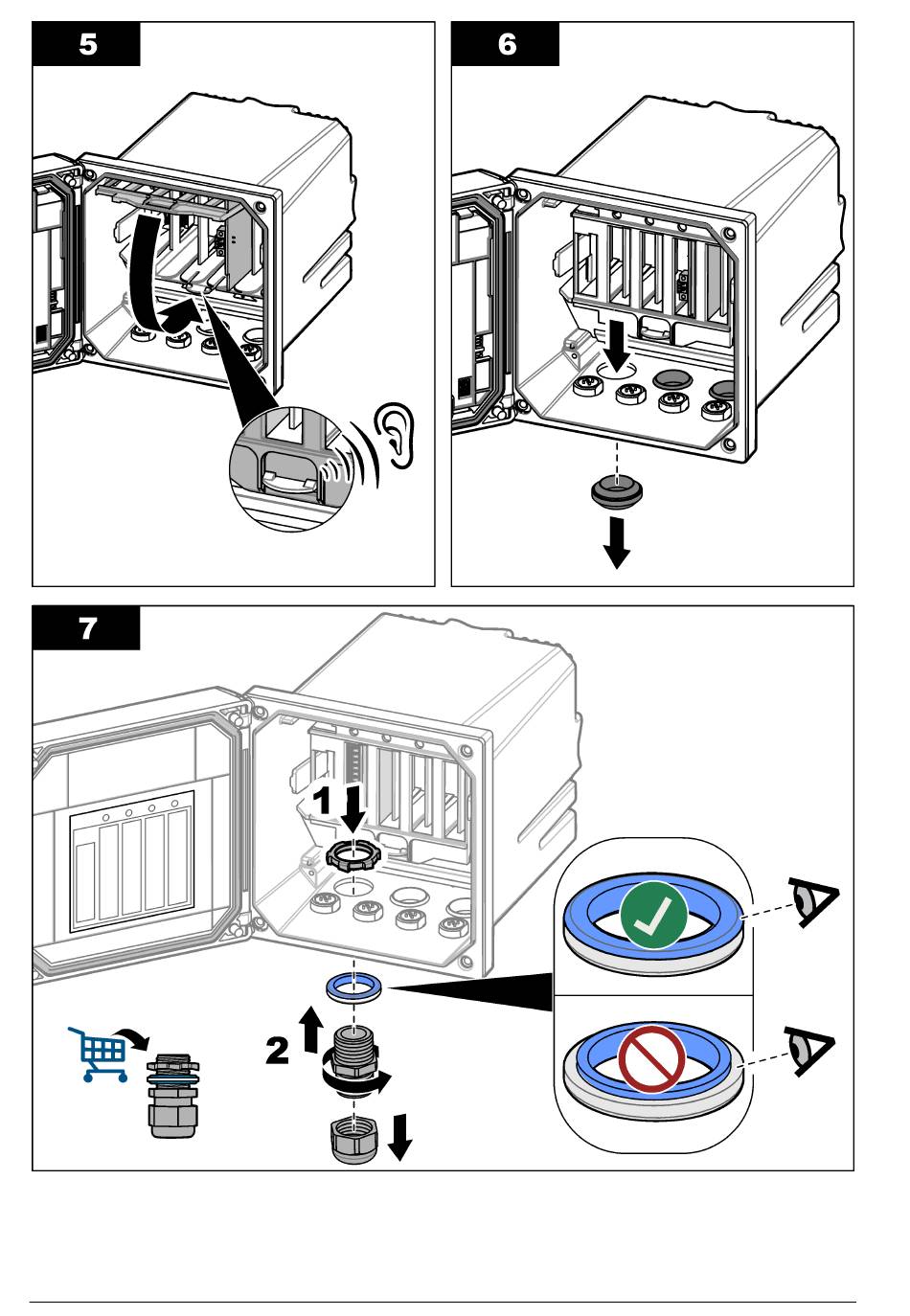 5

6

7

1

2