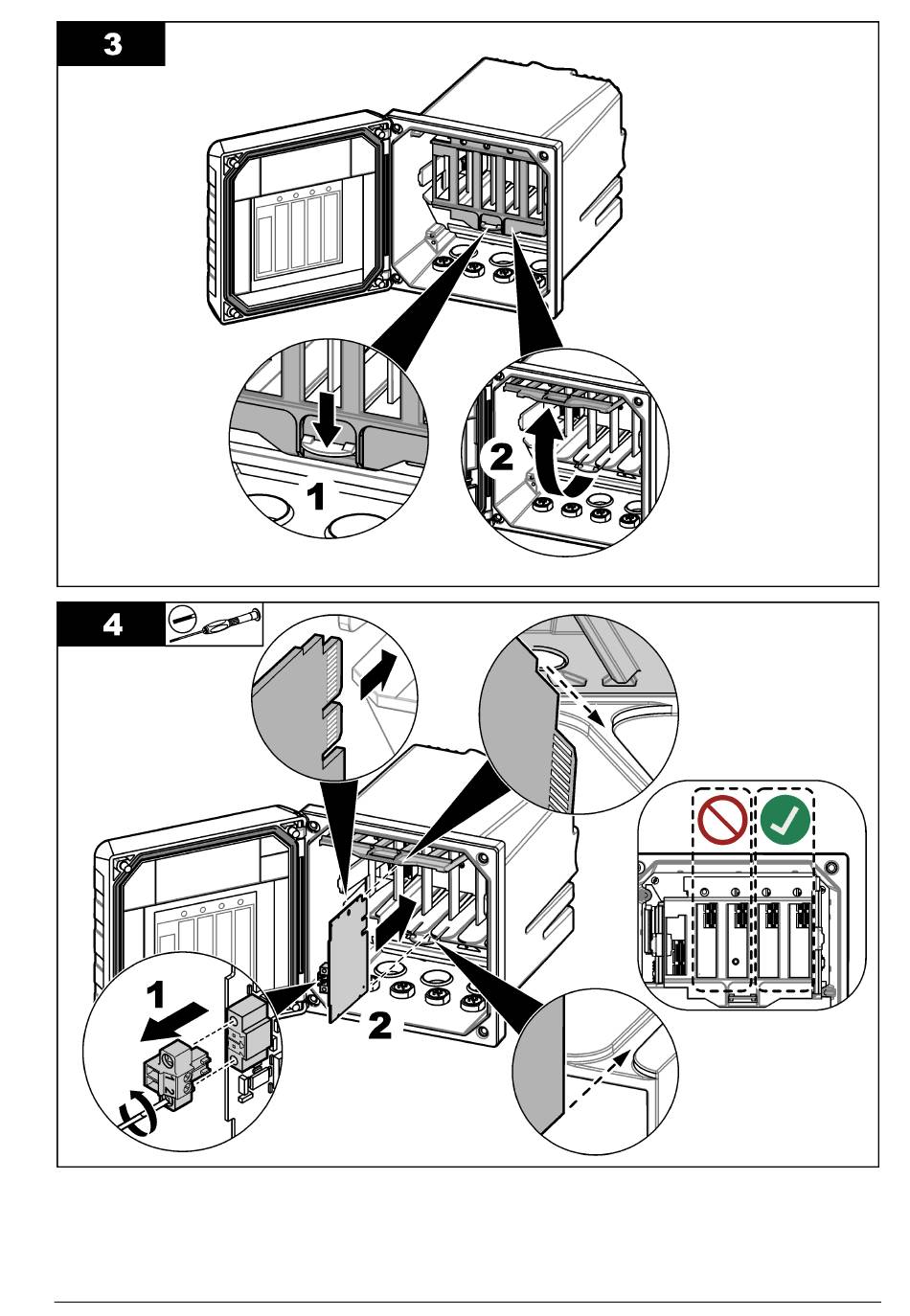 3

1

2

4

1

2