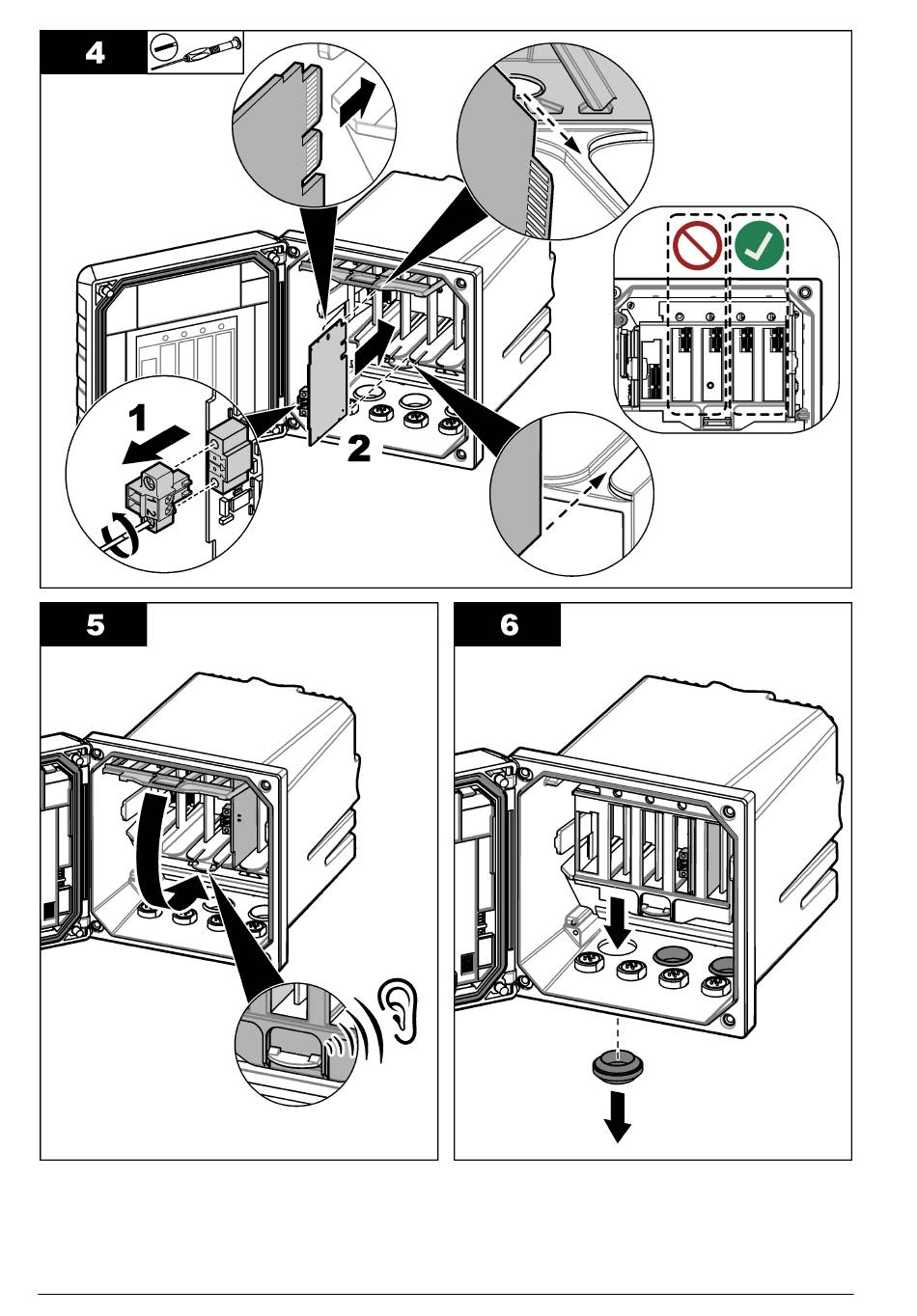 4

1

2

5

6