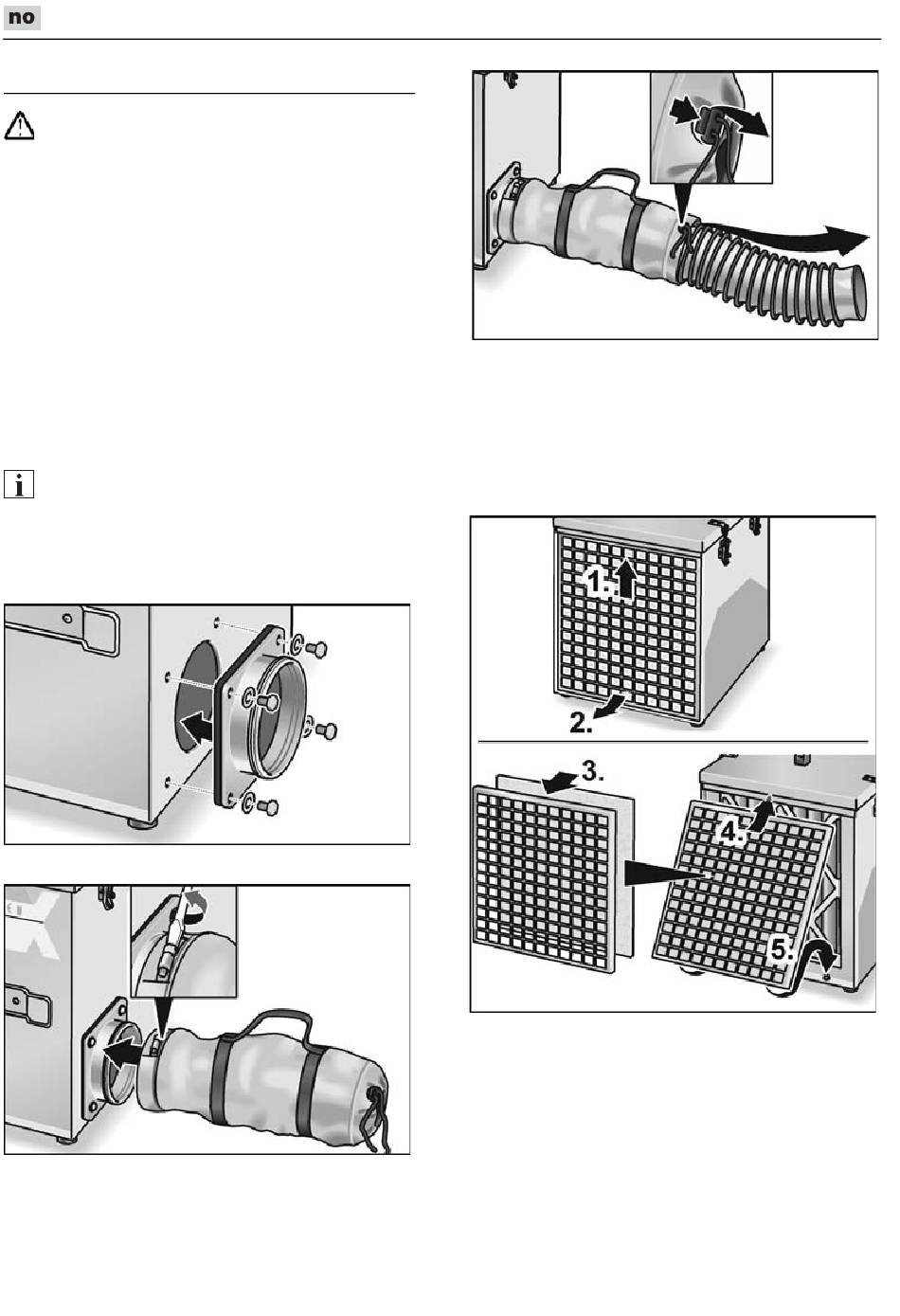 no

1.

2.

3.

4.

5.