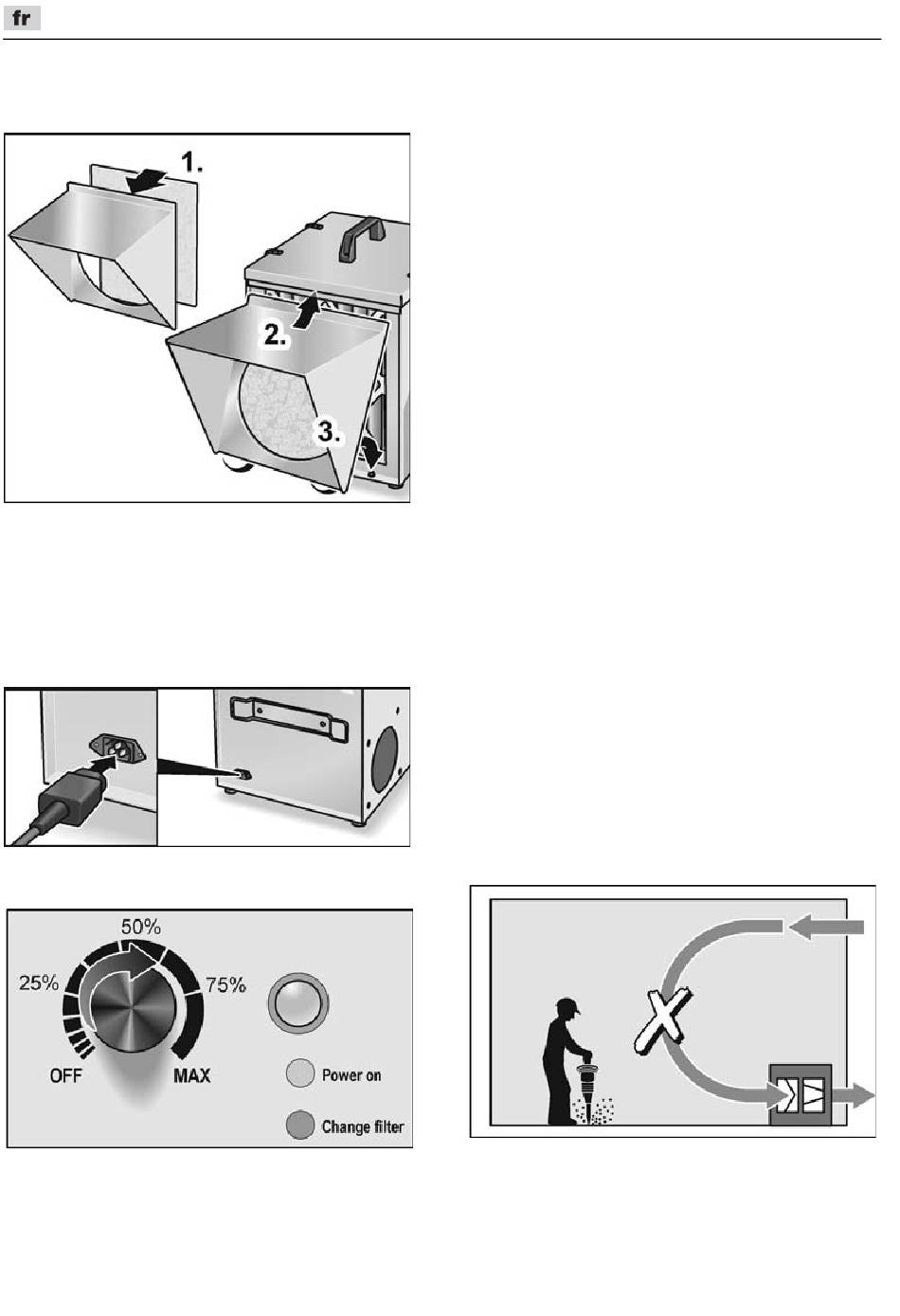 fr

1.

2.

3.

50%

25%

75%

OFF

MAX

Power on

Change filter