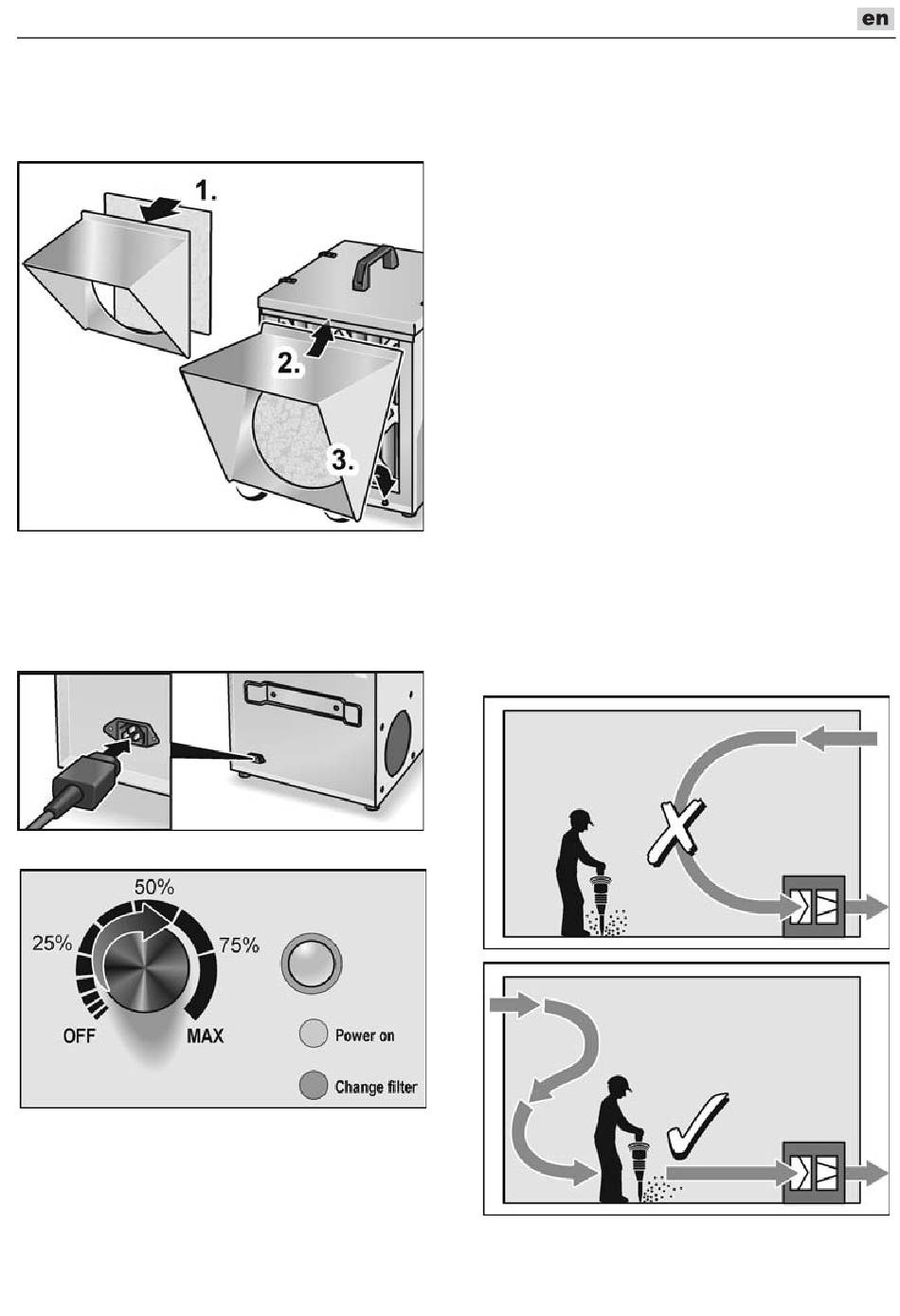 en

1.

2.

3.

50%

25%

75%

OFF

MAX

Power on

Change filter