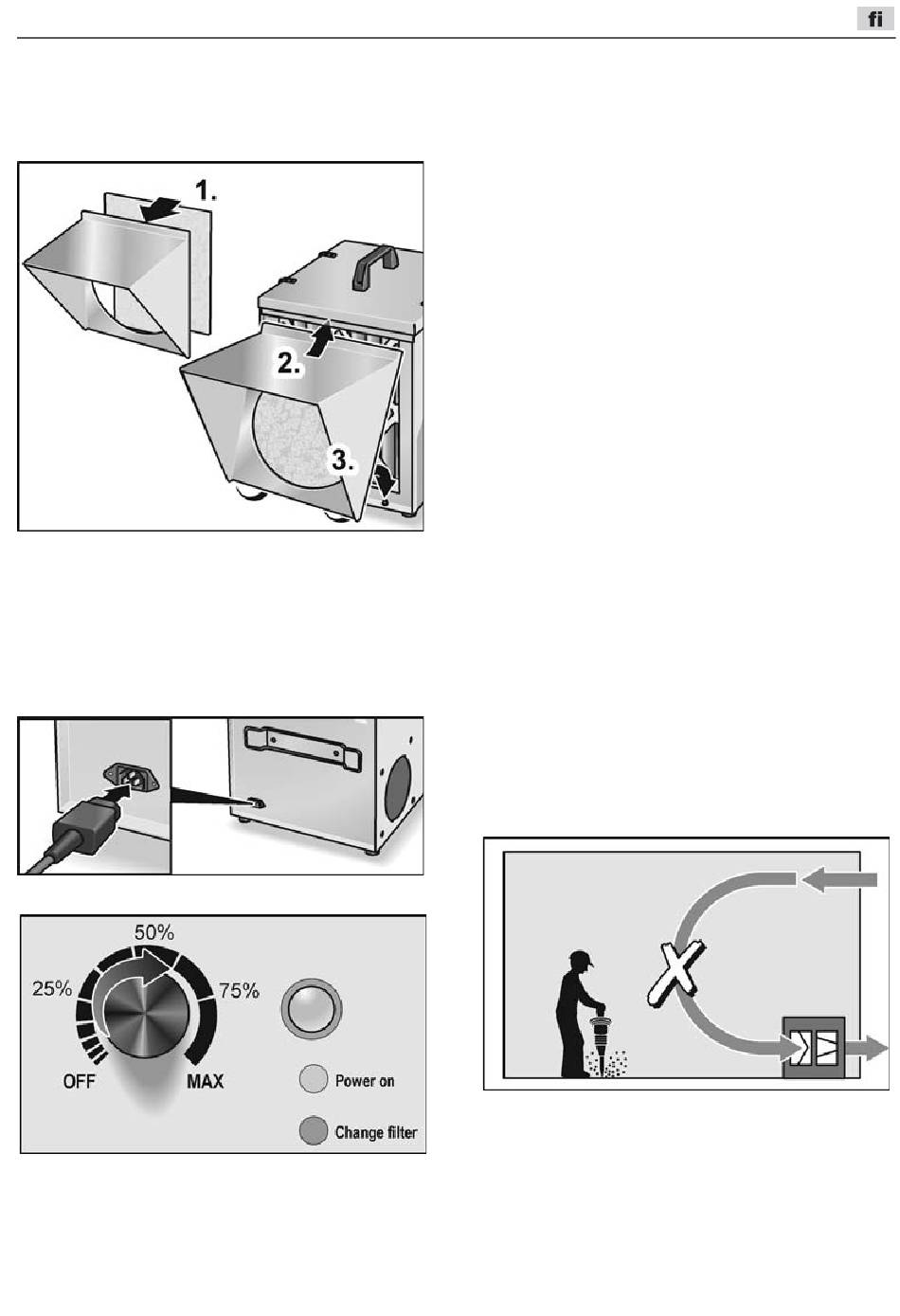 fi

1.

2.

3.

50%

25%

75%

OFF

MAX

Power on

Change filter