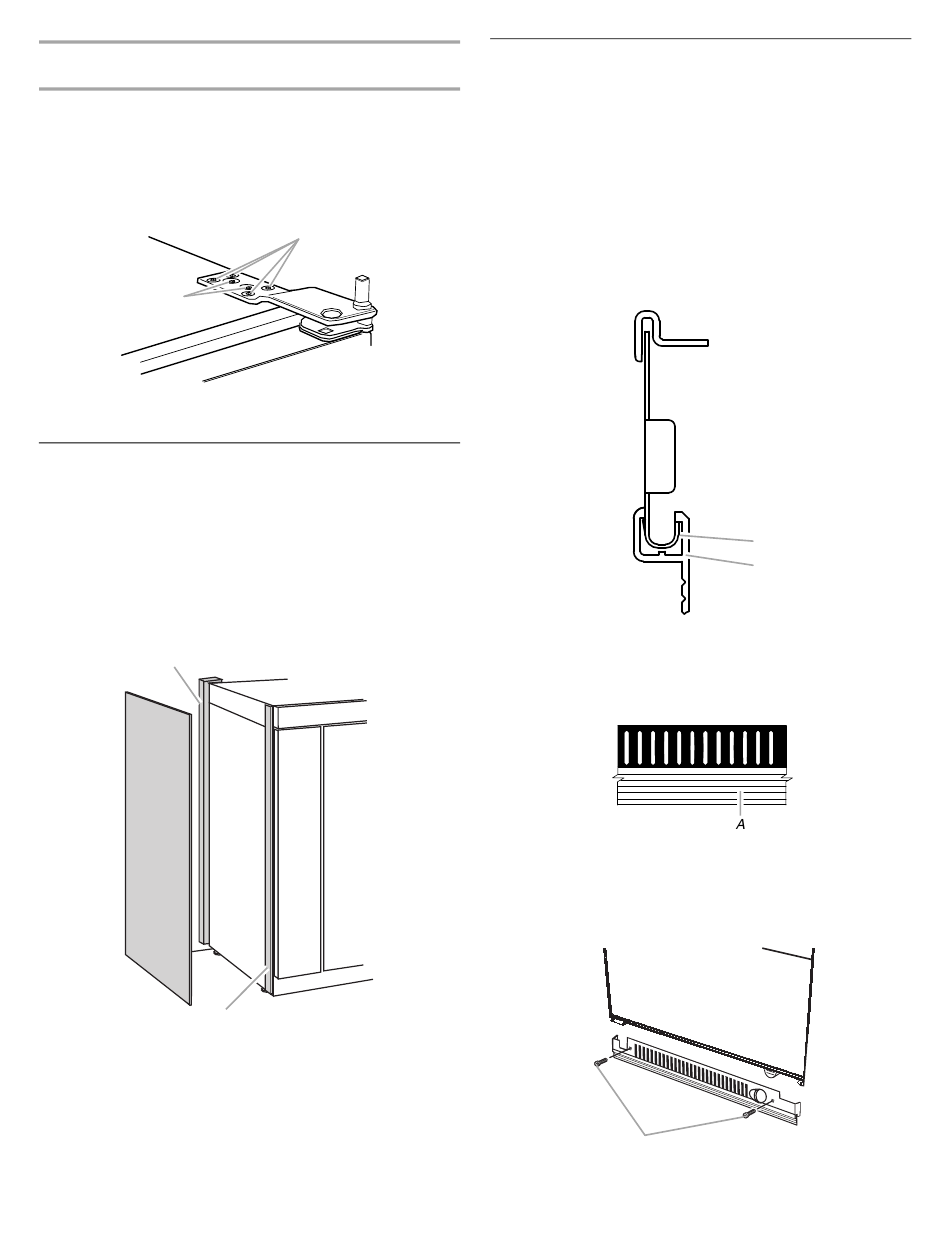 A