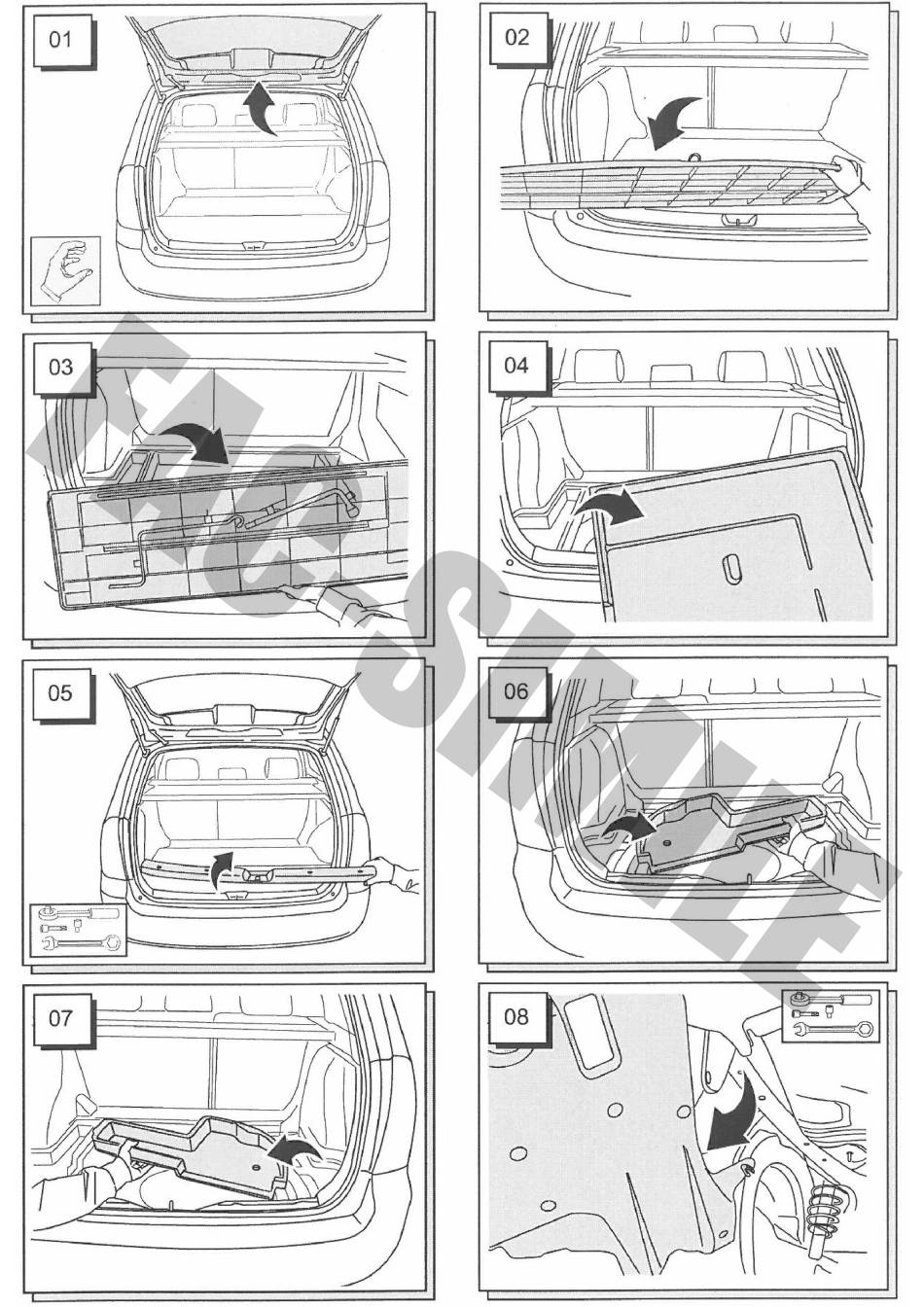 01

02

03

04

05

06

07

08

FAC-SIMILE