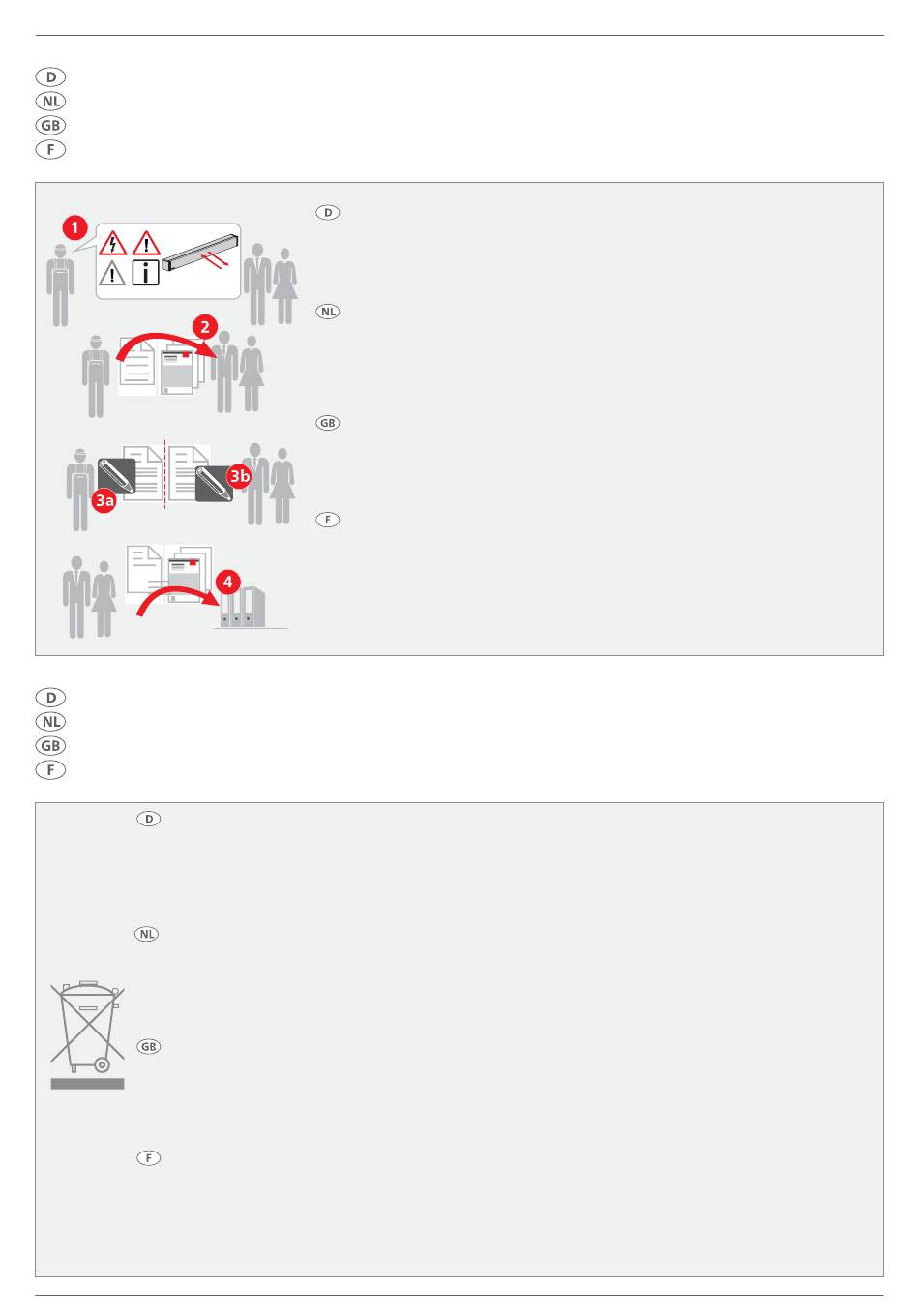 D
NL
GB
F

1
2
3a
3b
4

D
NL
GB
F

D
NL
GB
F

D
NL
GB
F