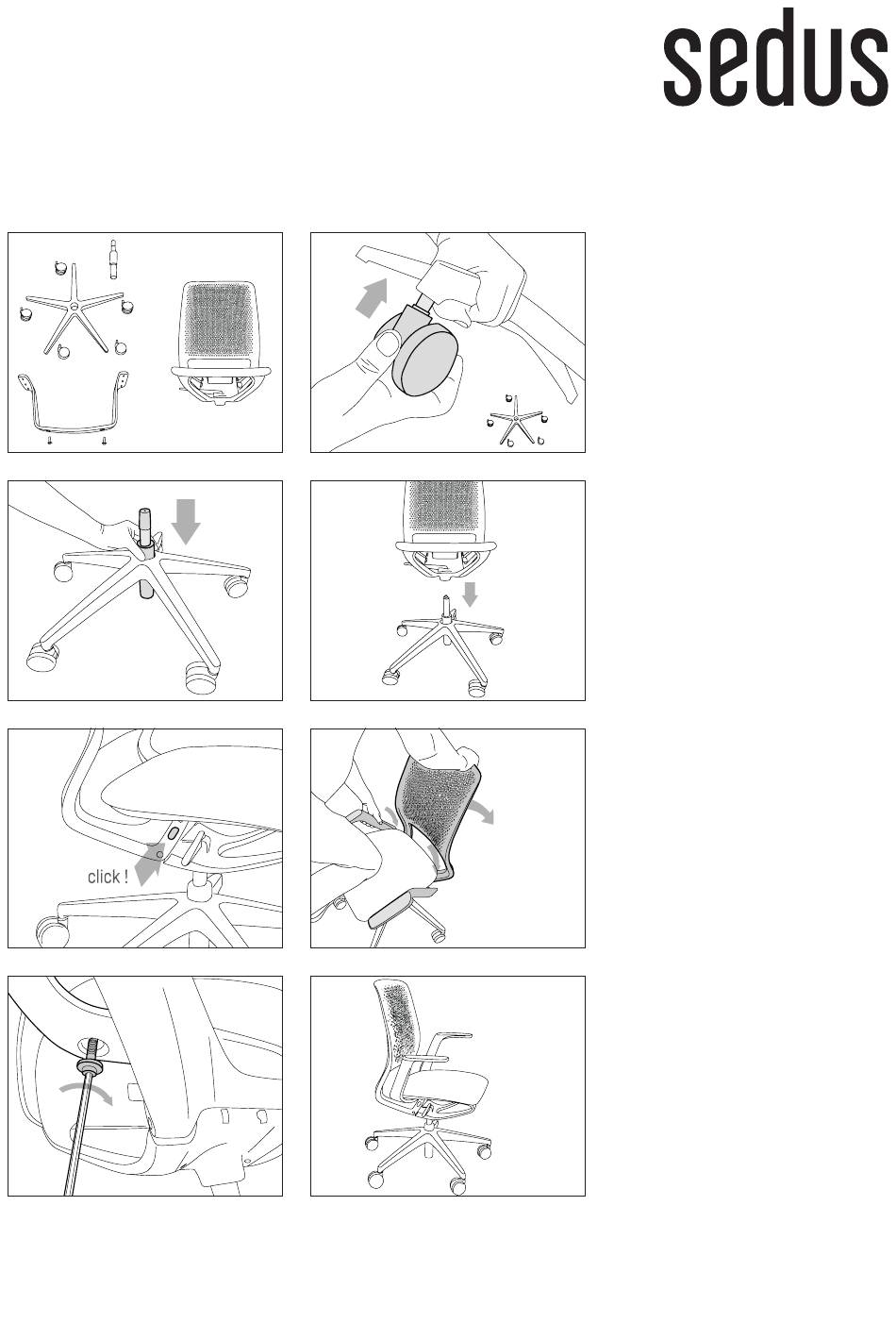 sedus

click !