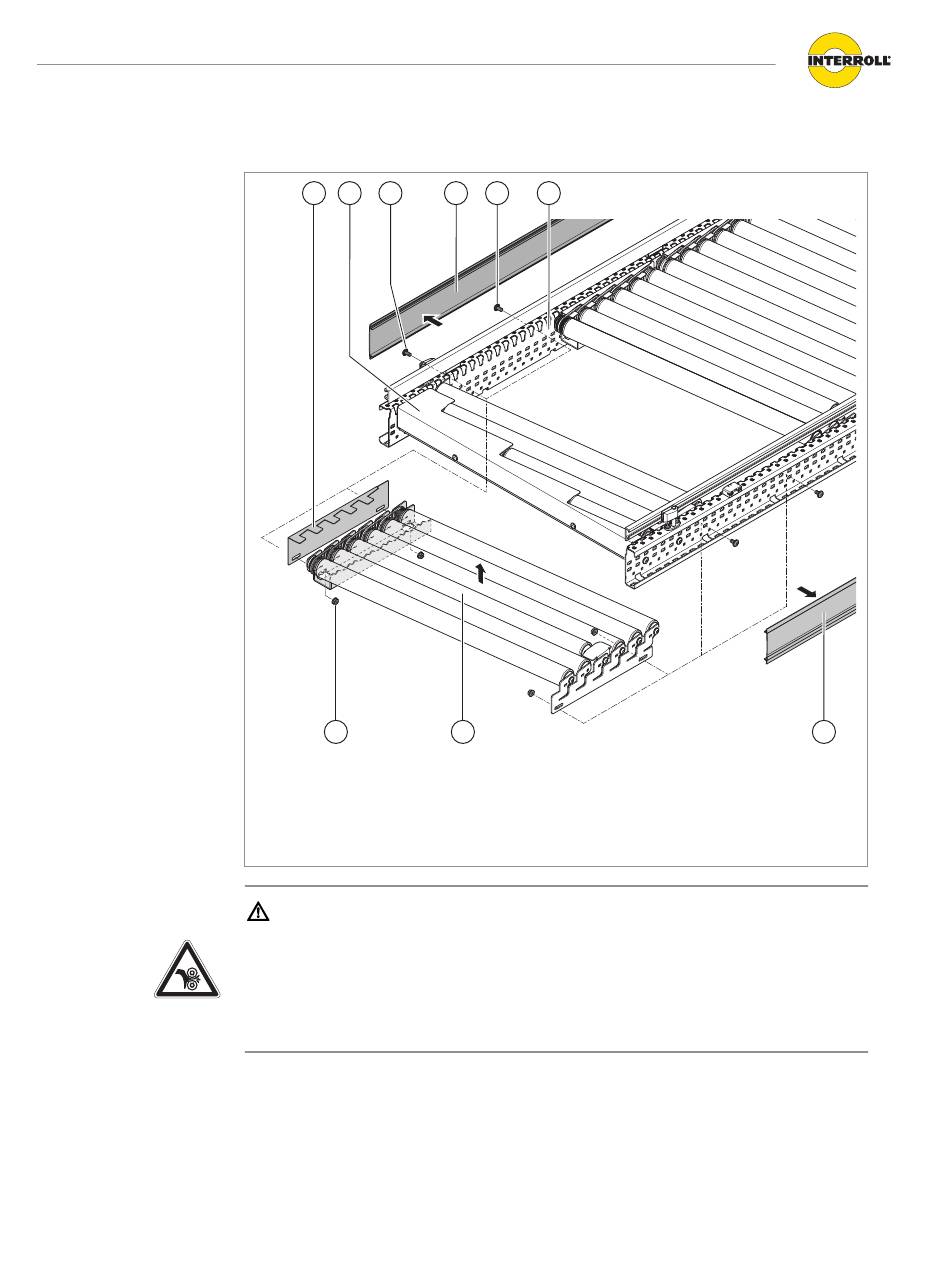 INTERROLL