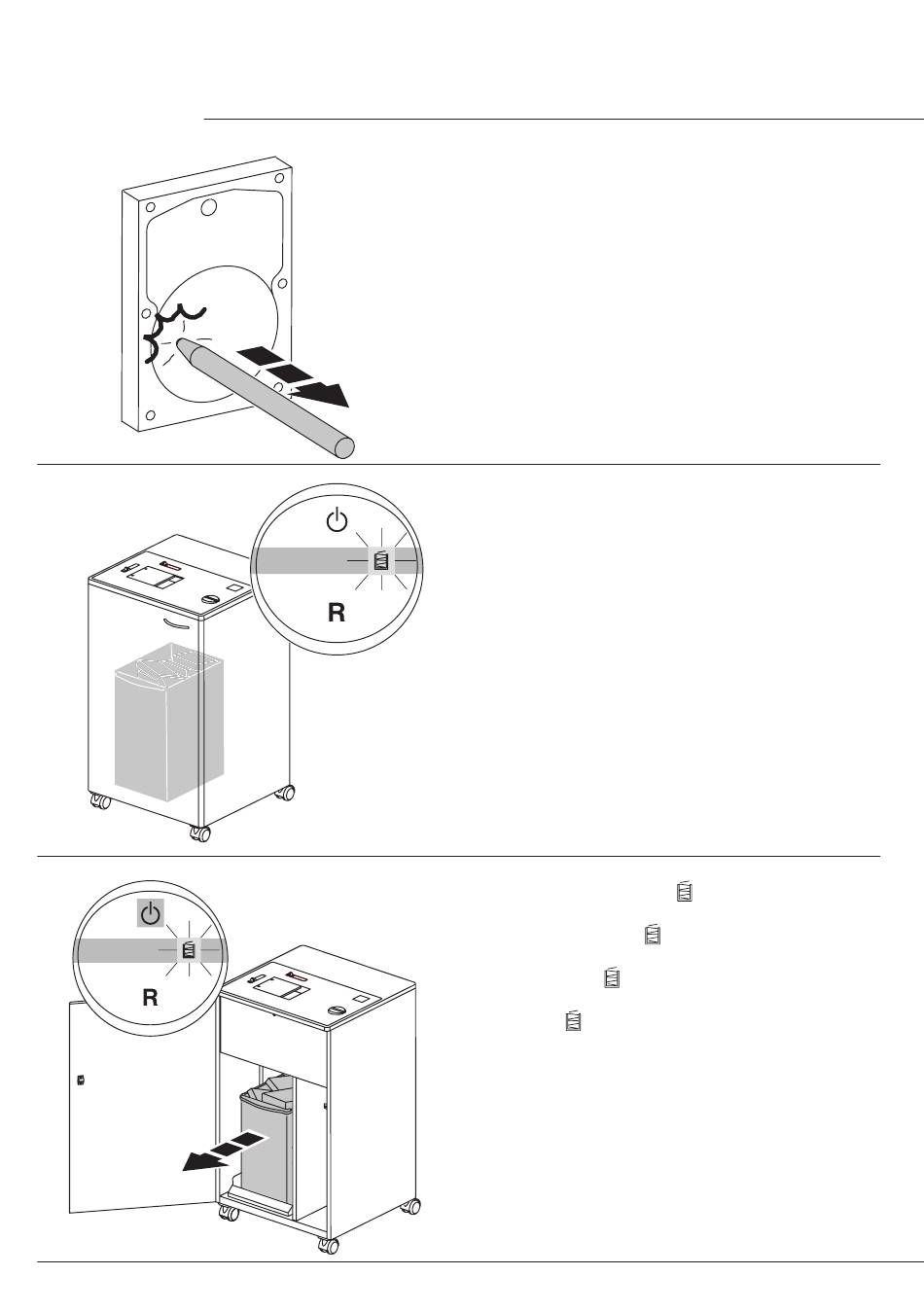 R

R