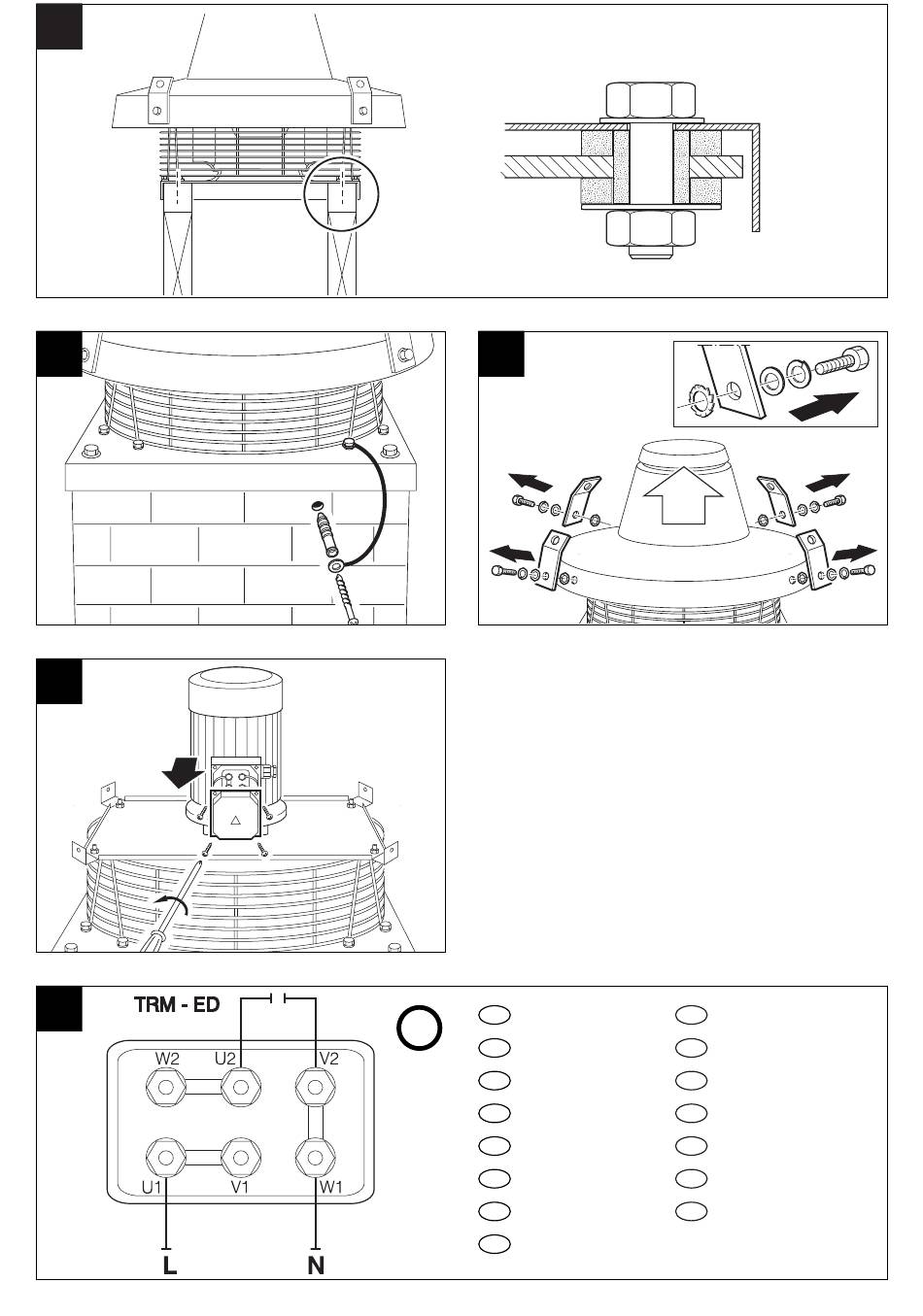 TRM - ED

W2 U2 V2

U1 V1 W1

L N