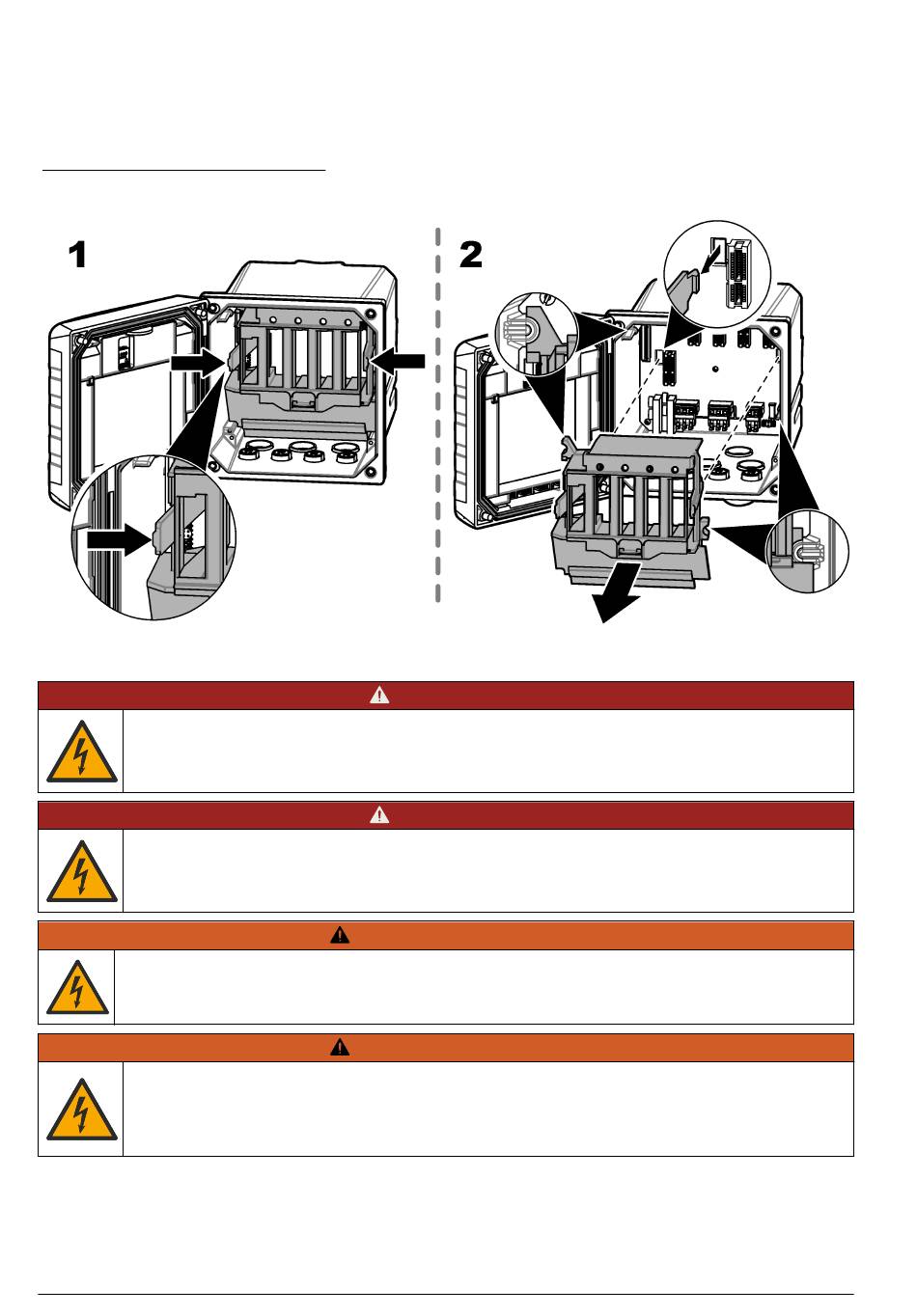 1

2