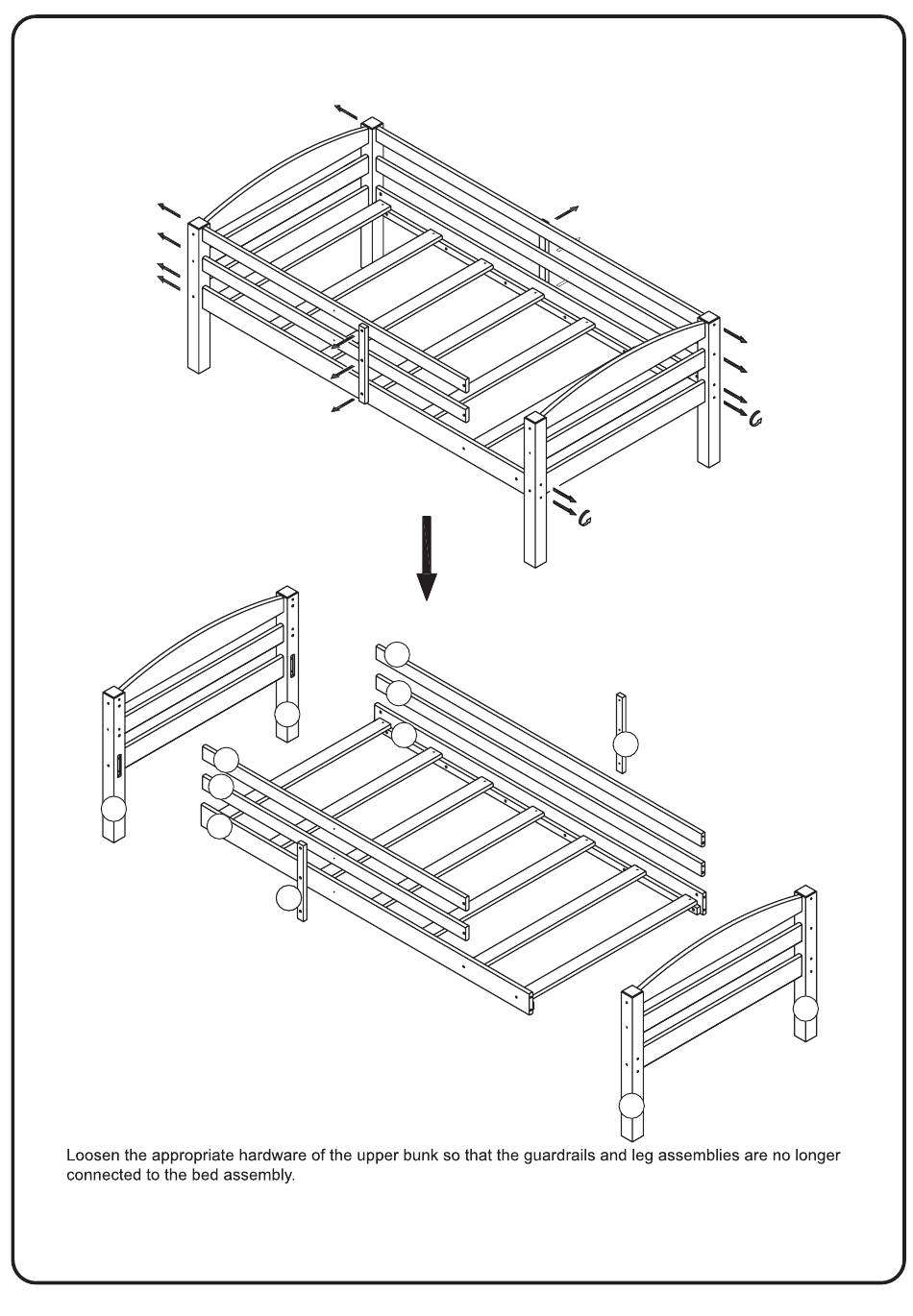 Loosen the appropriate hardware of the upper bunk so that the guardrails and leg assemblies are no longer connected to the bed assembly.