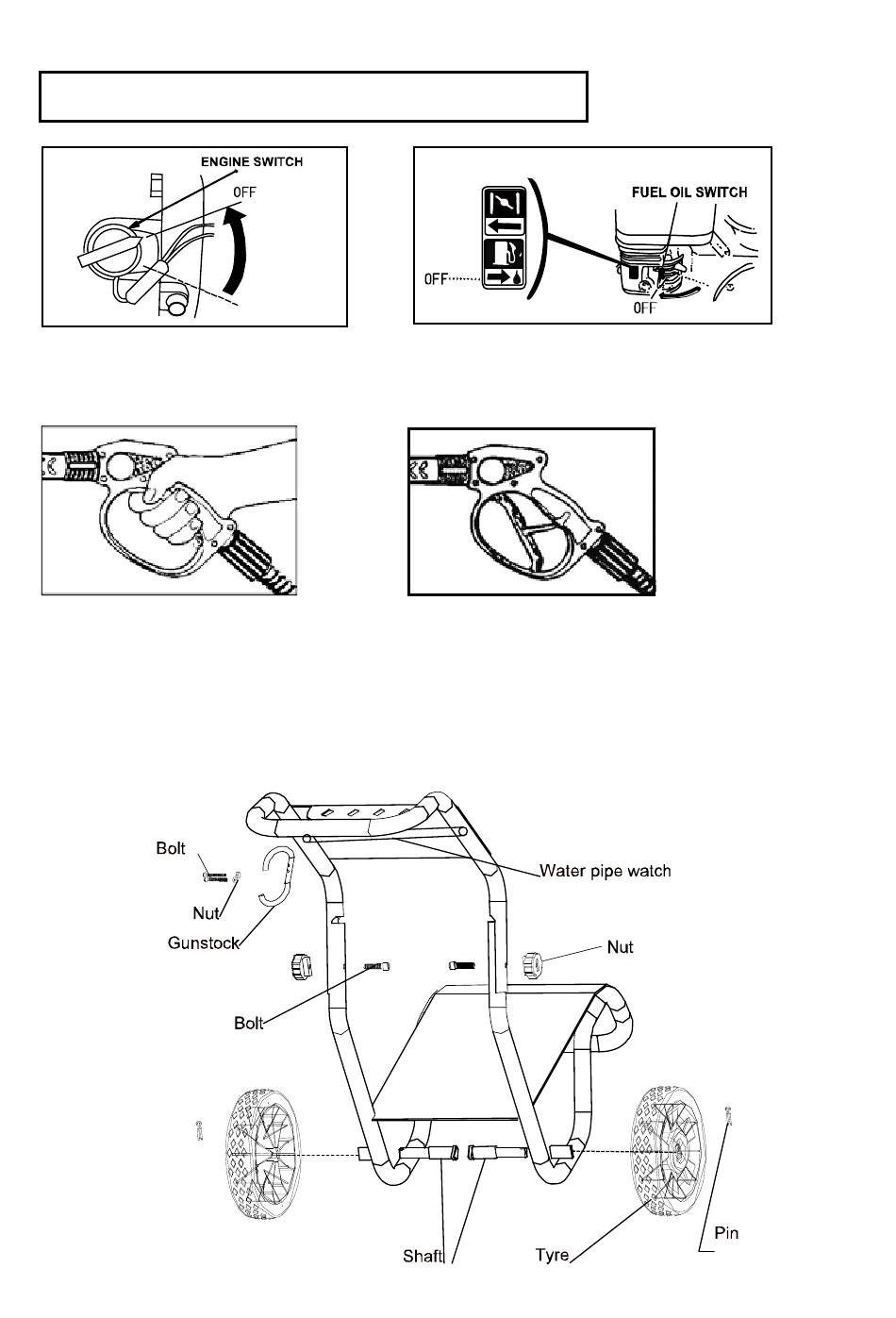 ENGINE SWITCH
OFF

FUEL OIL SWITCH
OFF
OFF

Bolt
Nut
Gunstock
Water pipe watch
Nut
Bolt
Shaft
Tyre
Pin