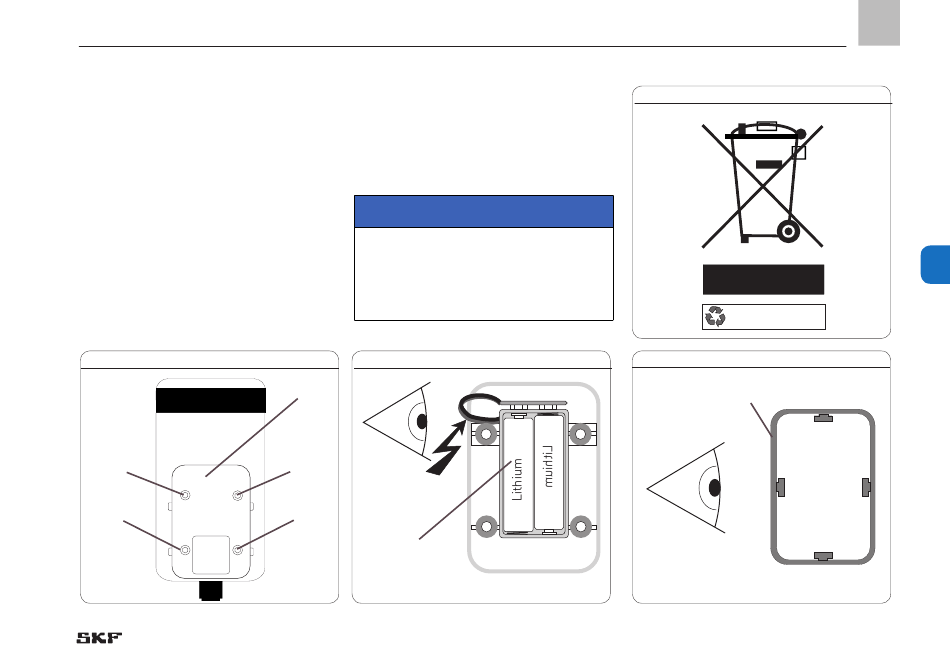 Lithium

Lithium

SKF