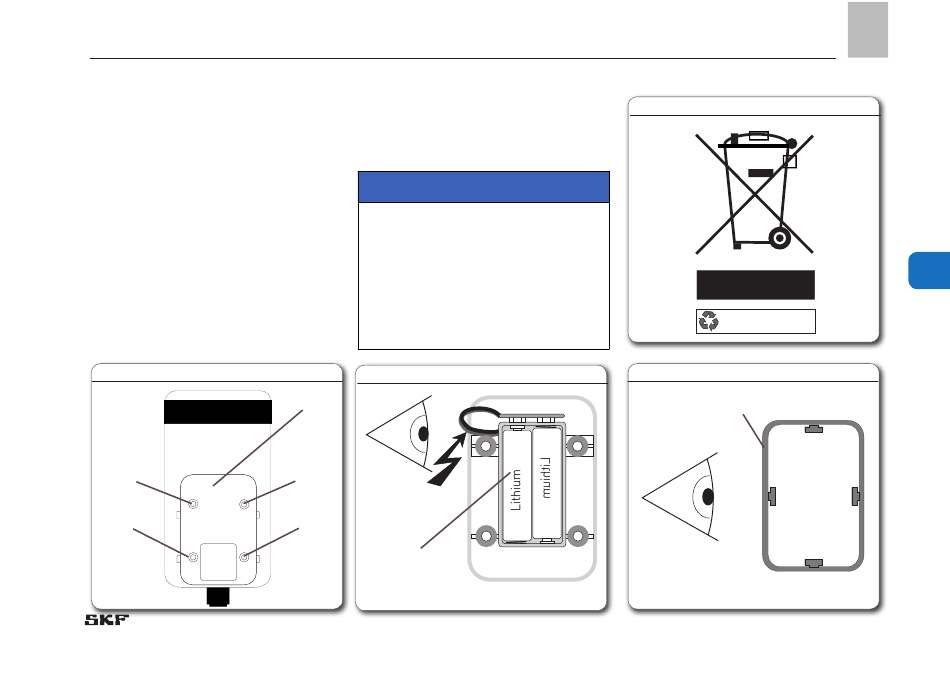 Lithium

Lithium

SKF