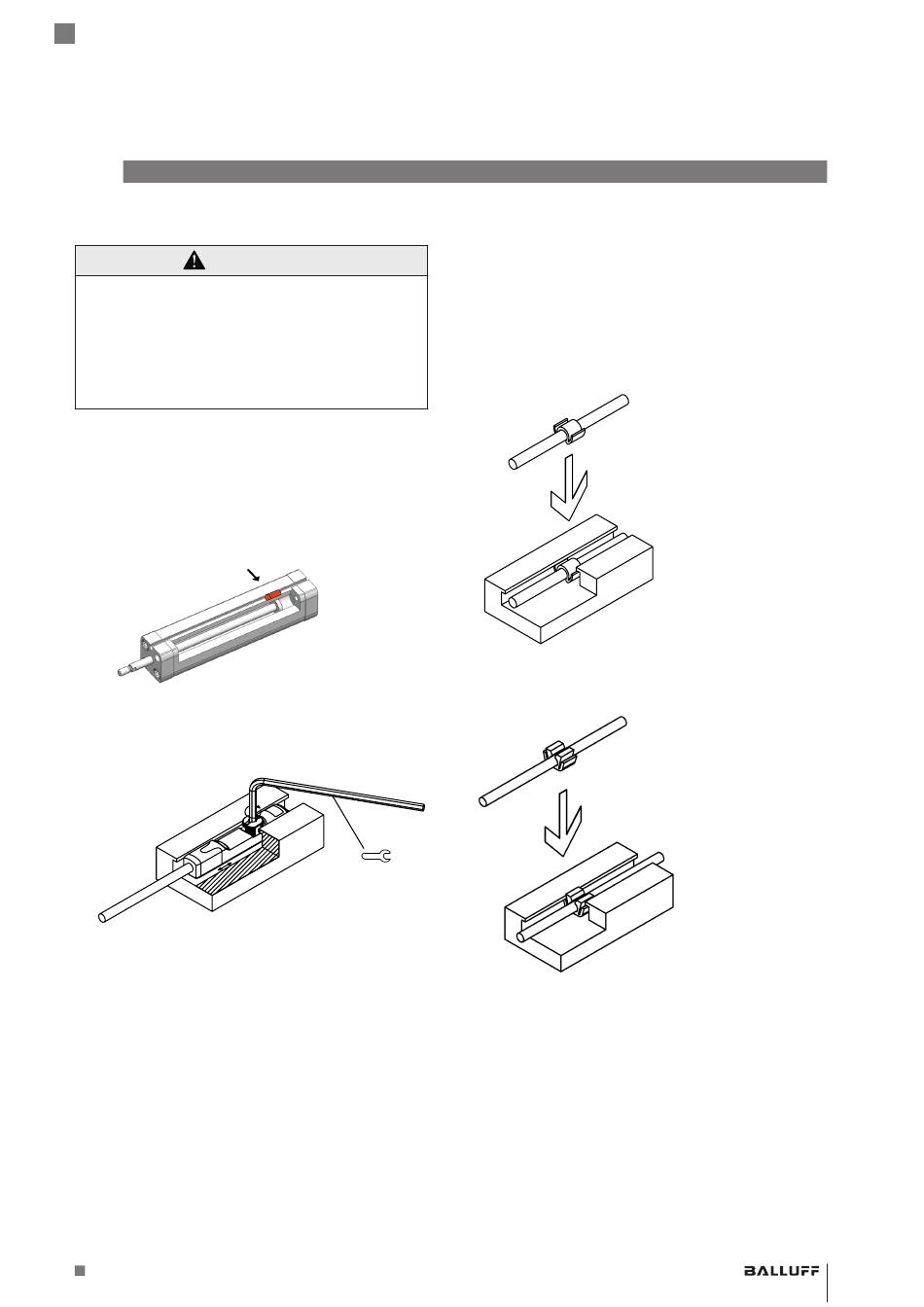 BALLUFF