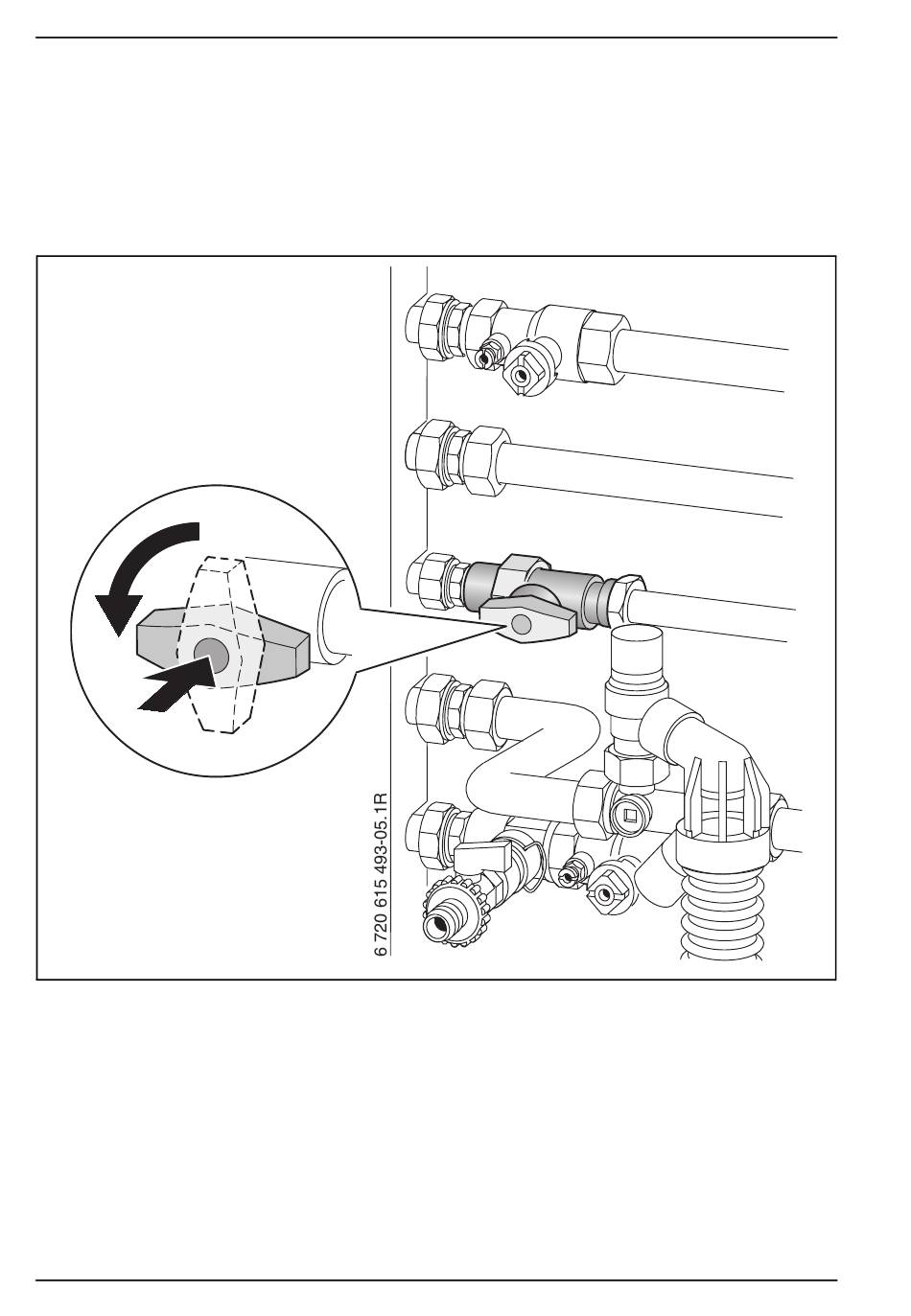 6 720 615 493-05.1R