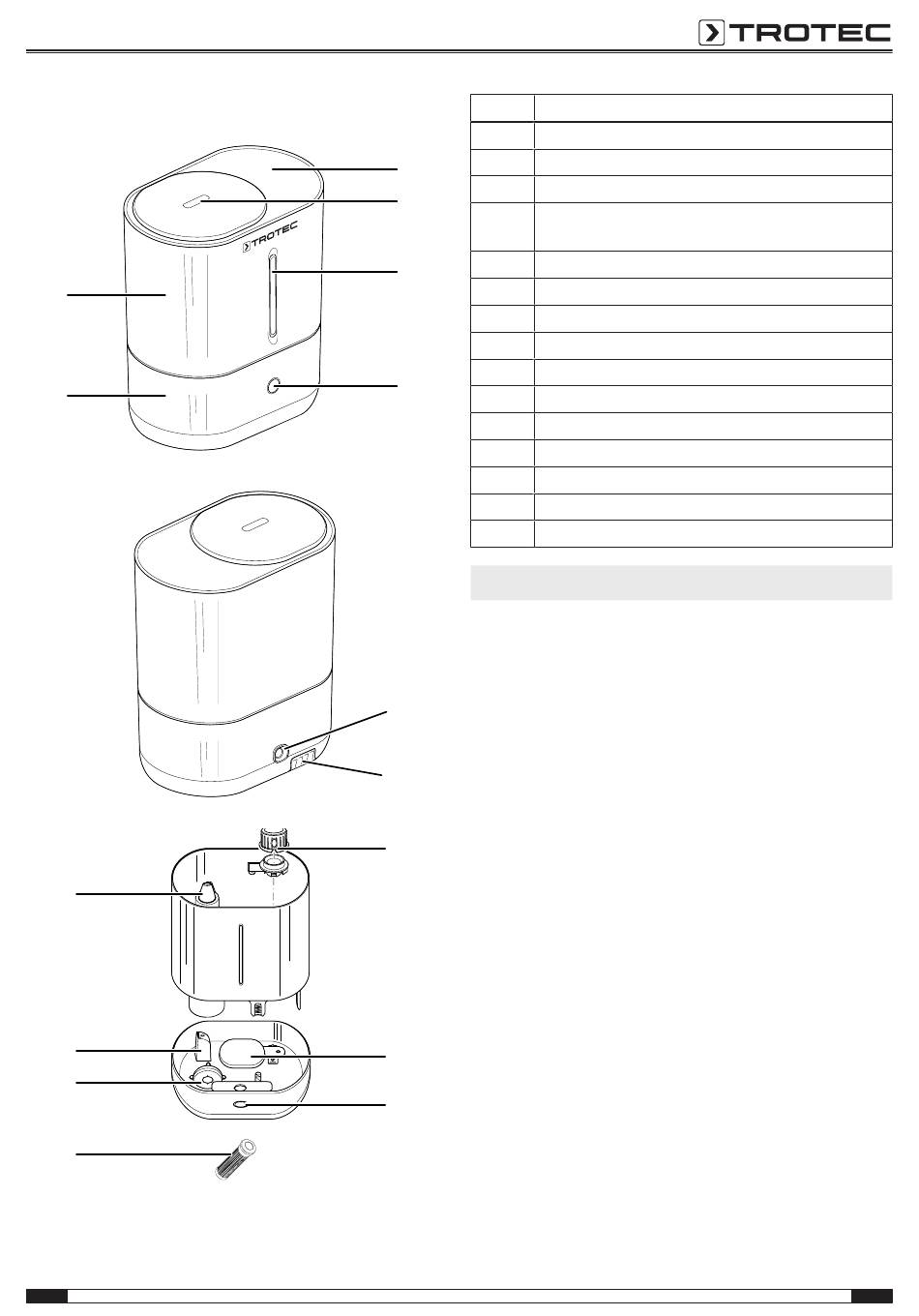 TROTEC

TROTEC