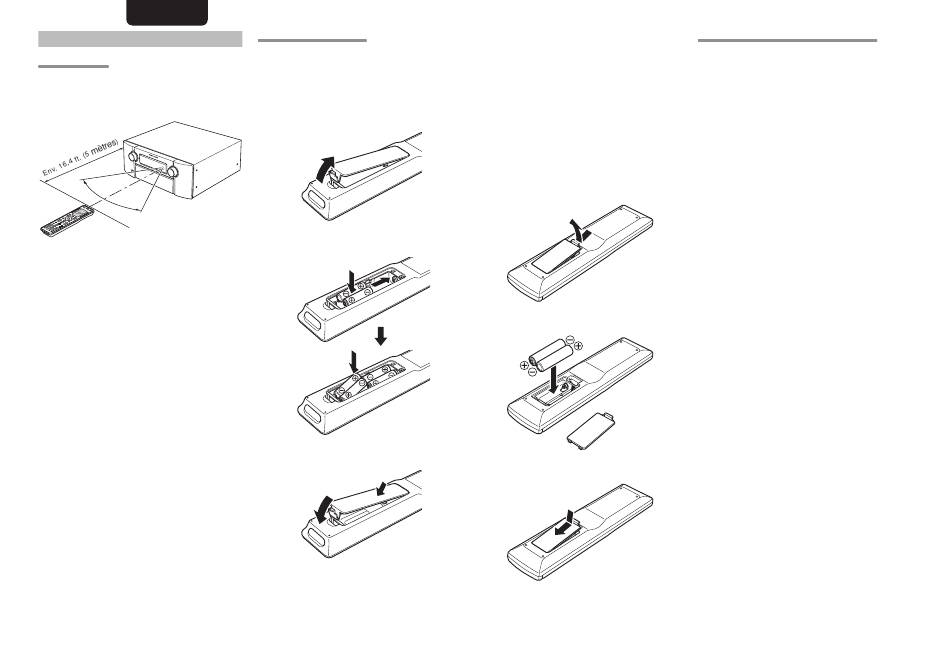 Env. 16,4 ft. (5 mètres)