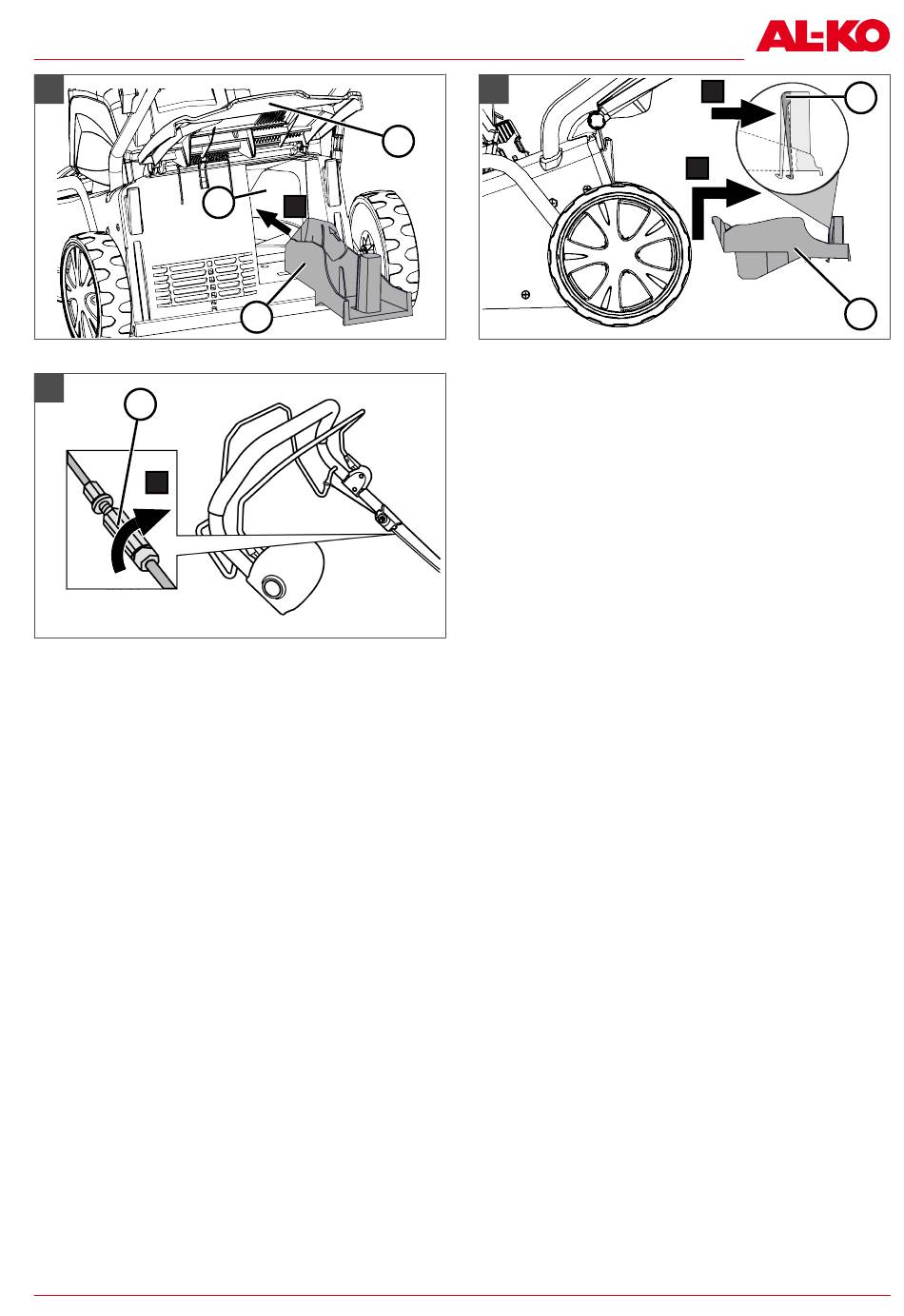 AL-KO