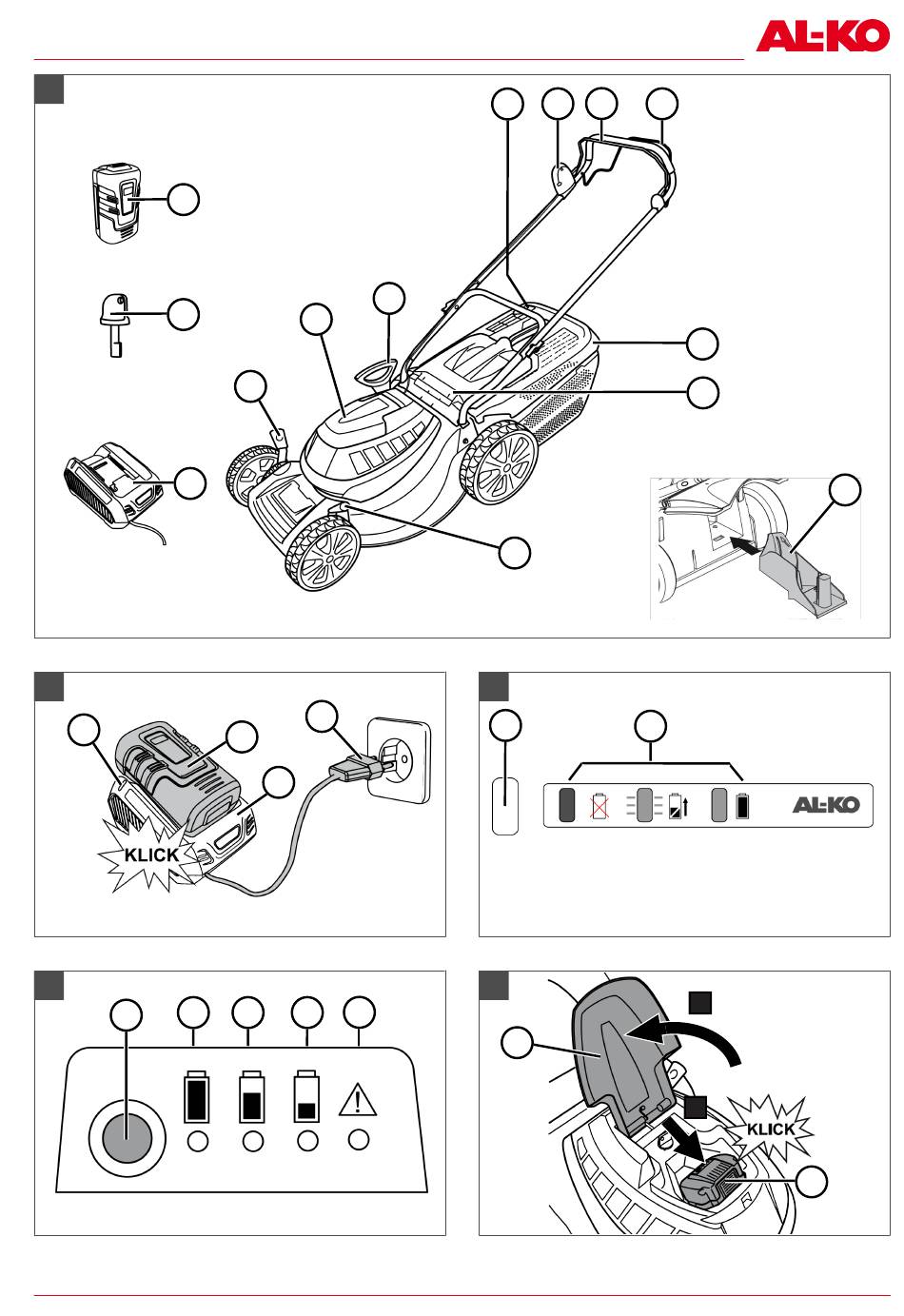 AL-KO

KLICK

AL-KO

KLICK