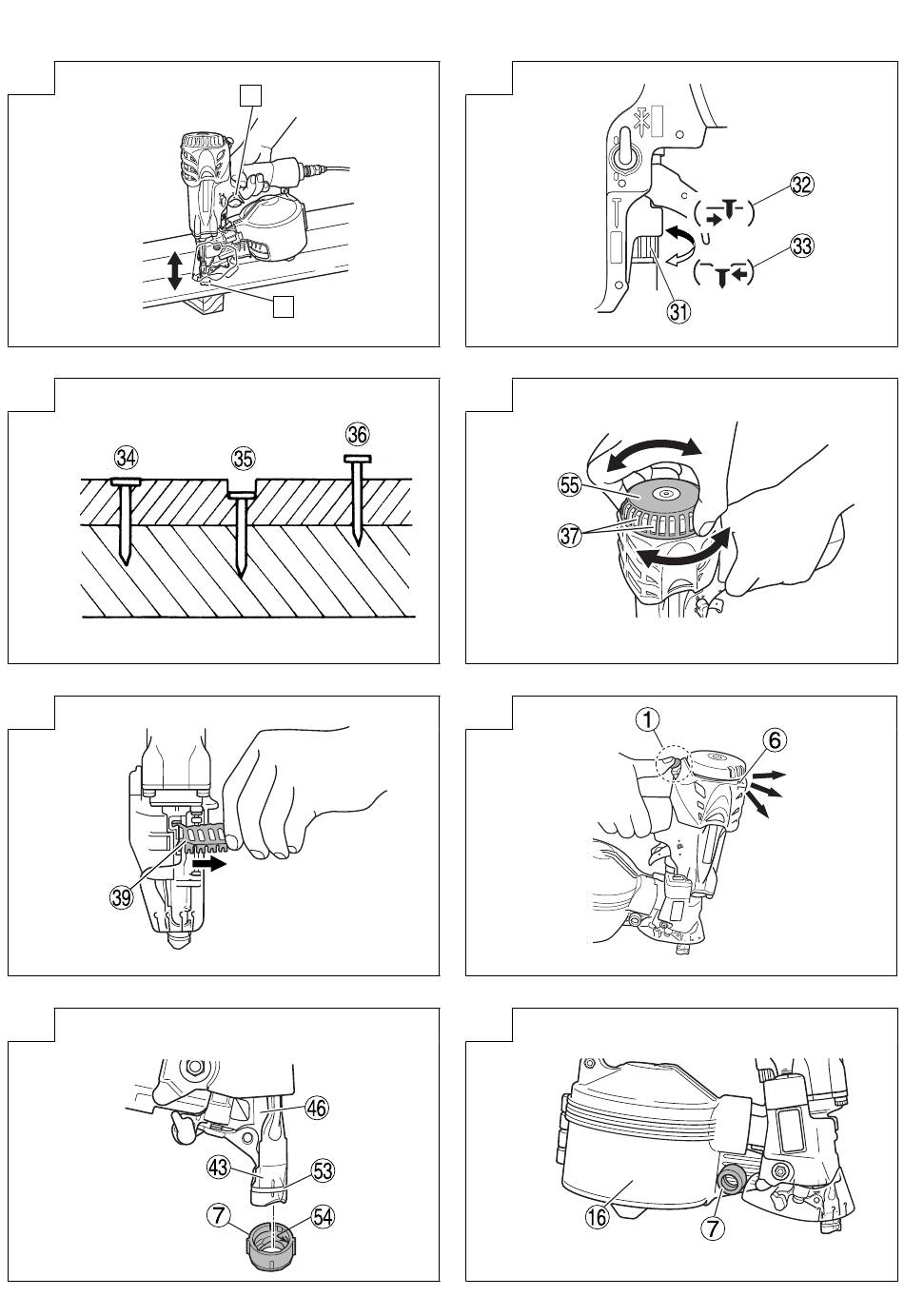 32
33
31
34
35
36
55
37
39
1
6
46
43
53
7
54
16
7